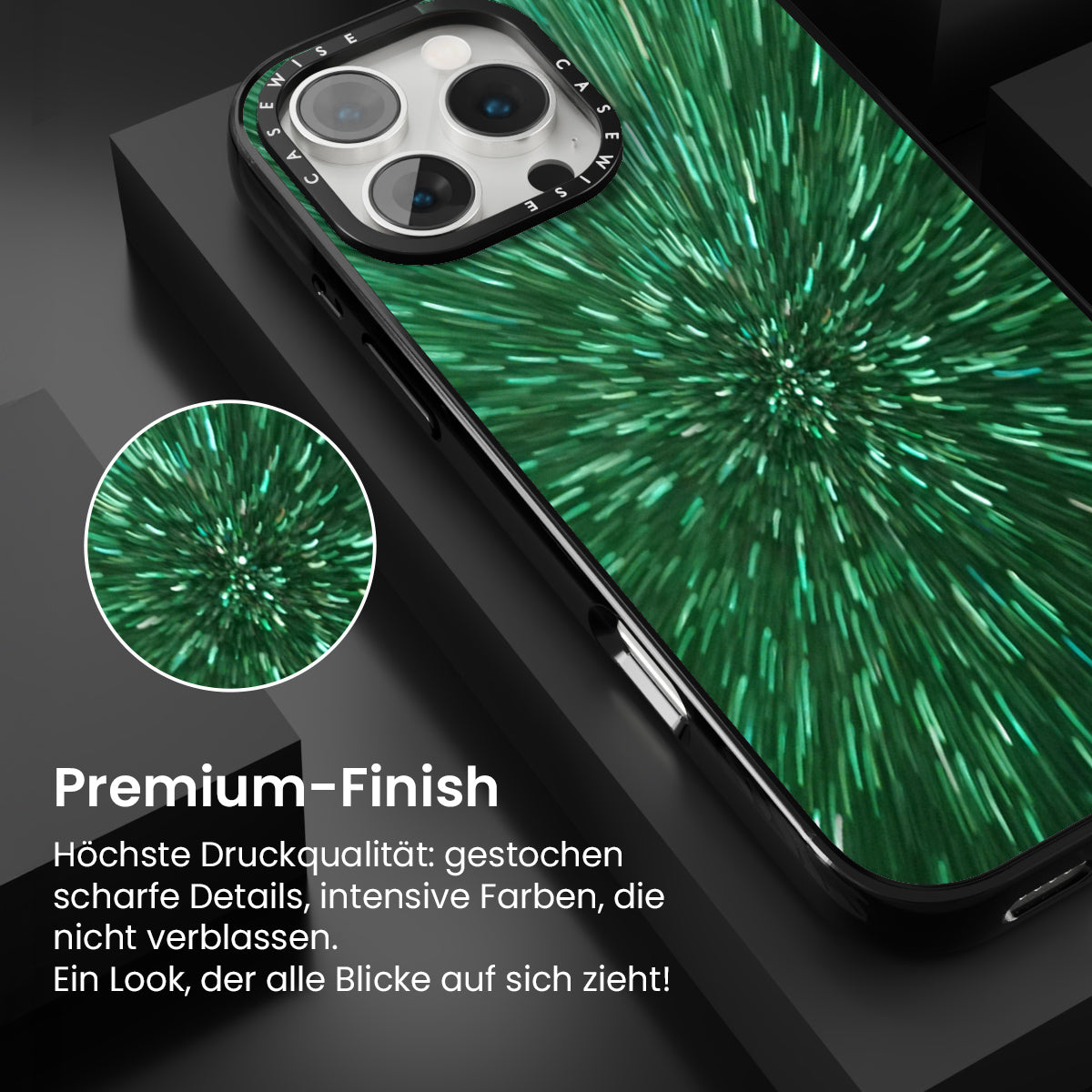 CASEWISE CASEWISE

Premium-Finish

Höchste Druckqualität: gestochen scharfe Details, intensive Farben, die nicht verblassen.
Ein Look, der alle Blicke auf sich zieht!