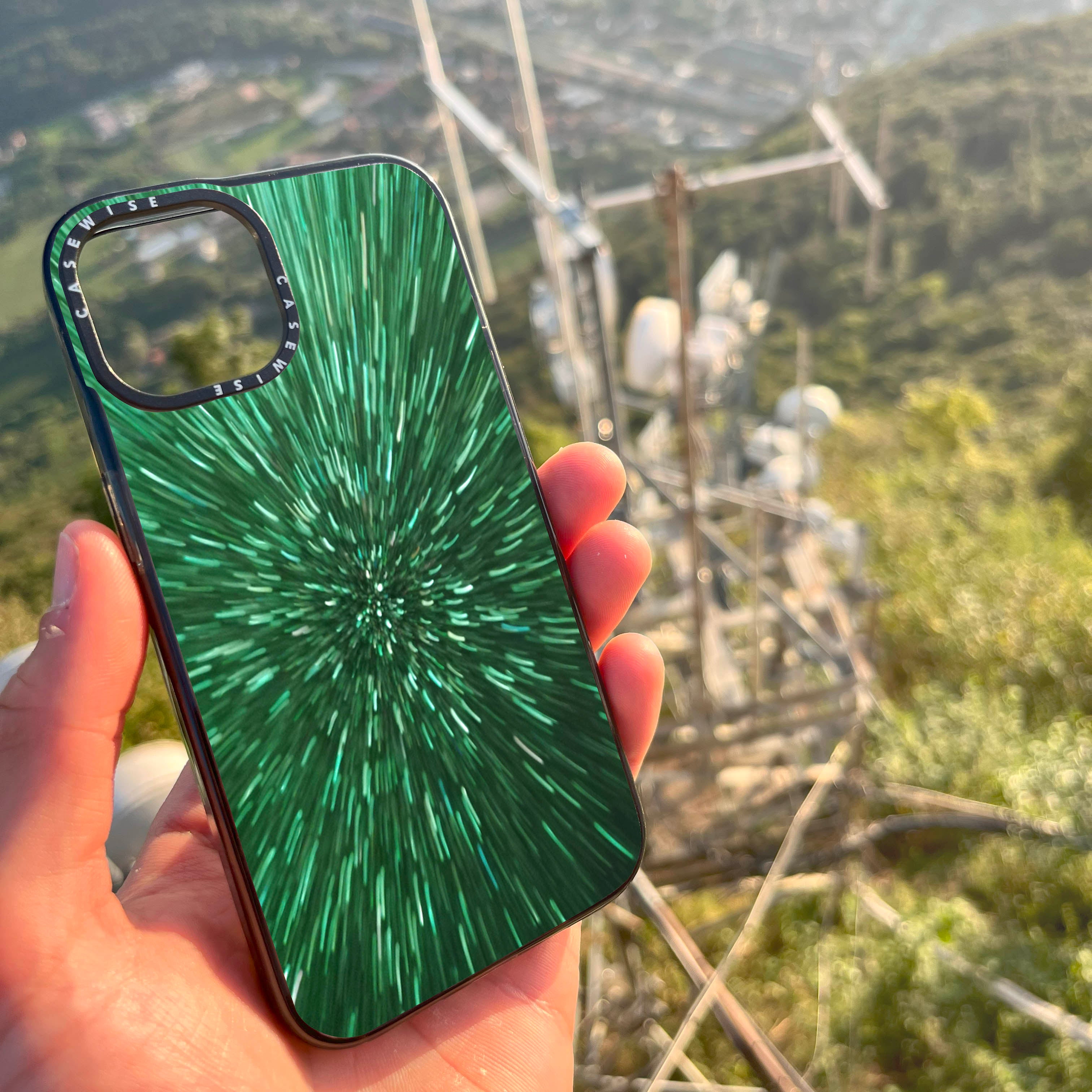 CASEWISE CASEWISE