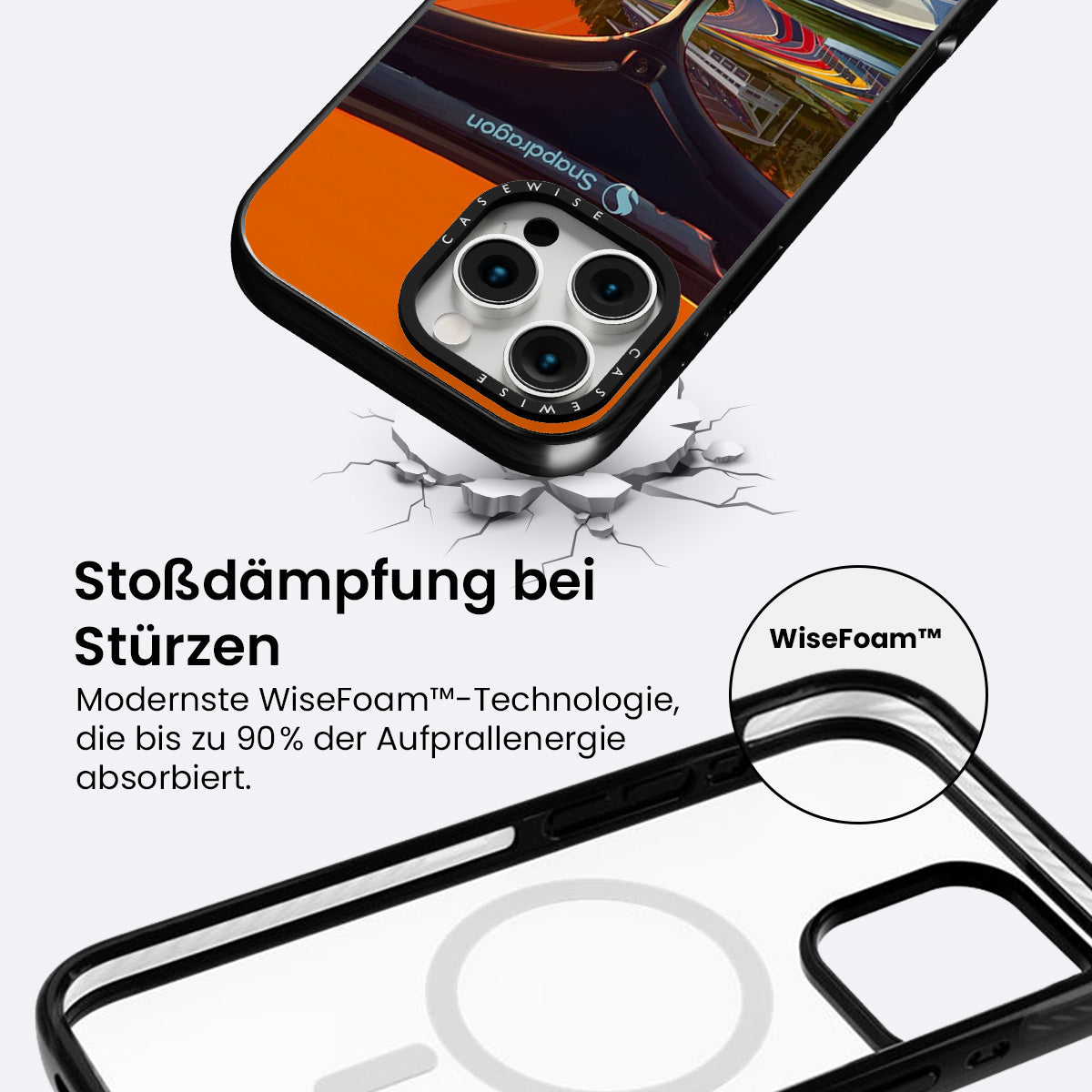 Snapdragon

CASEWISE

CASEWISE

Stoßdämpfung bei Stürzen

Modernste WiseFoam™-Technologie, die bis zu 90% der Aufprallenergie absorbiert.

WiseFoam™