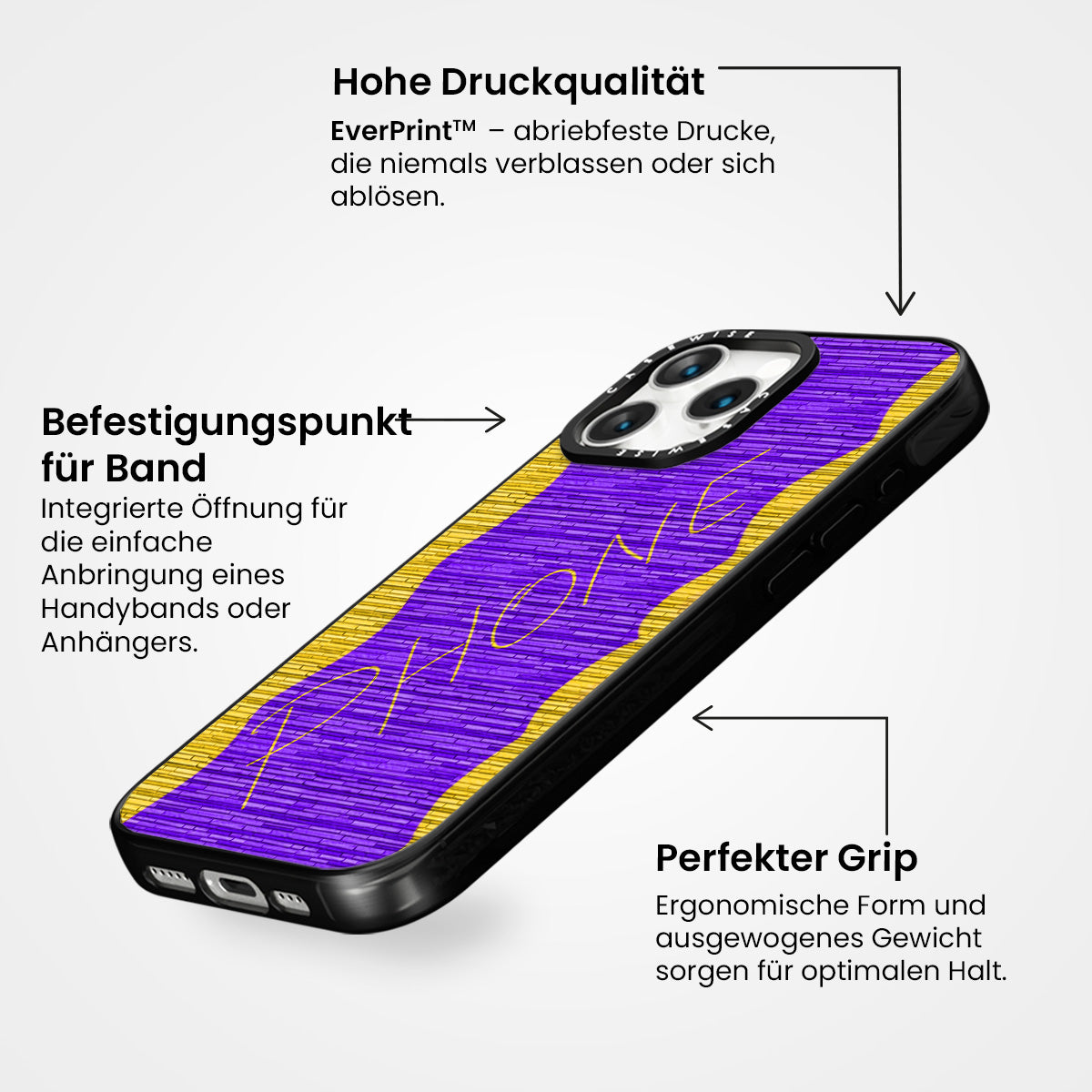 Hohe Druckqualität

EverPrint™ – abriebfeste Drucke, die niemals verblassen oder sich ablösen.

Befestigungspunkt für Band

Integrierte Öffnung für die einfache Anbringung eines Handybands oder Anhängers.

CASEWISE

CASEWISE

PHONE

Perfekter Grip

Ergonomische Form und ausgewogenes Gewicht sorgen für optimalen Halt.