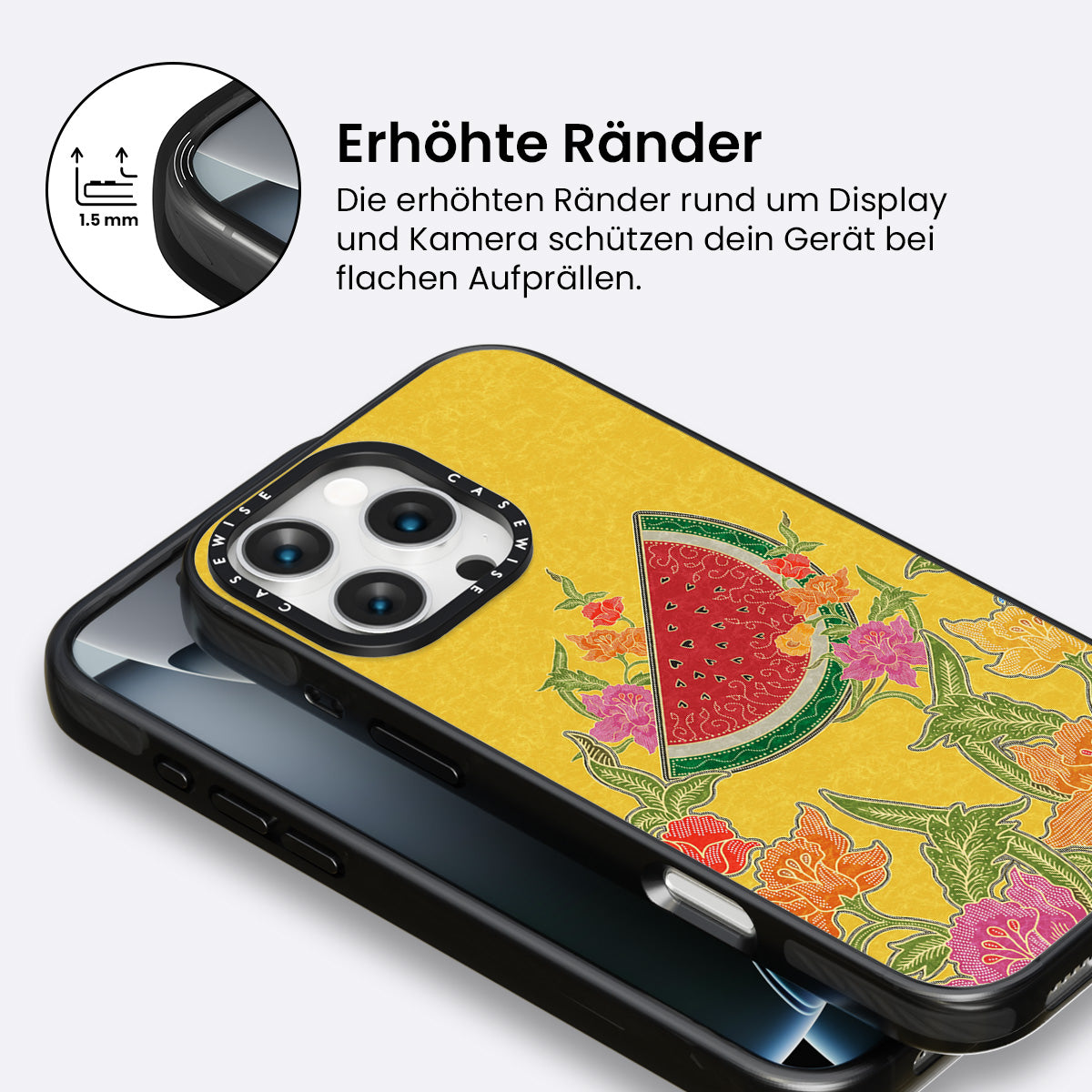 1.5 mm

Erhöhte Ränder

Die erhöhten Ränder rund um Display und Kamera schützen dein Gerät bei flachen Aufprällen.

CASEWISE CASEWISE