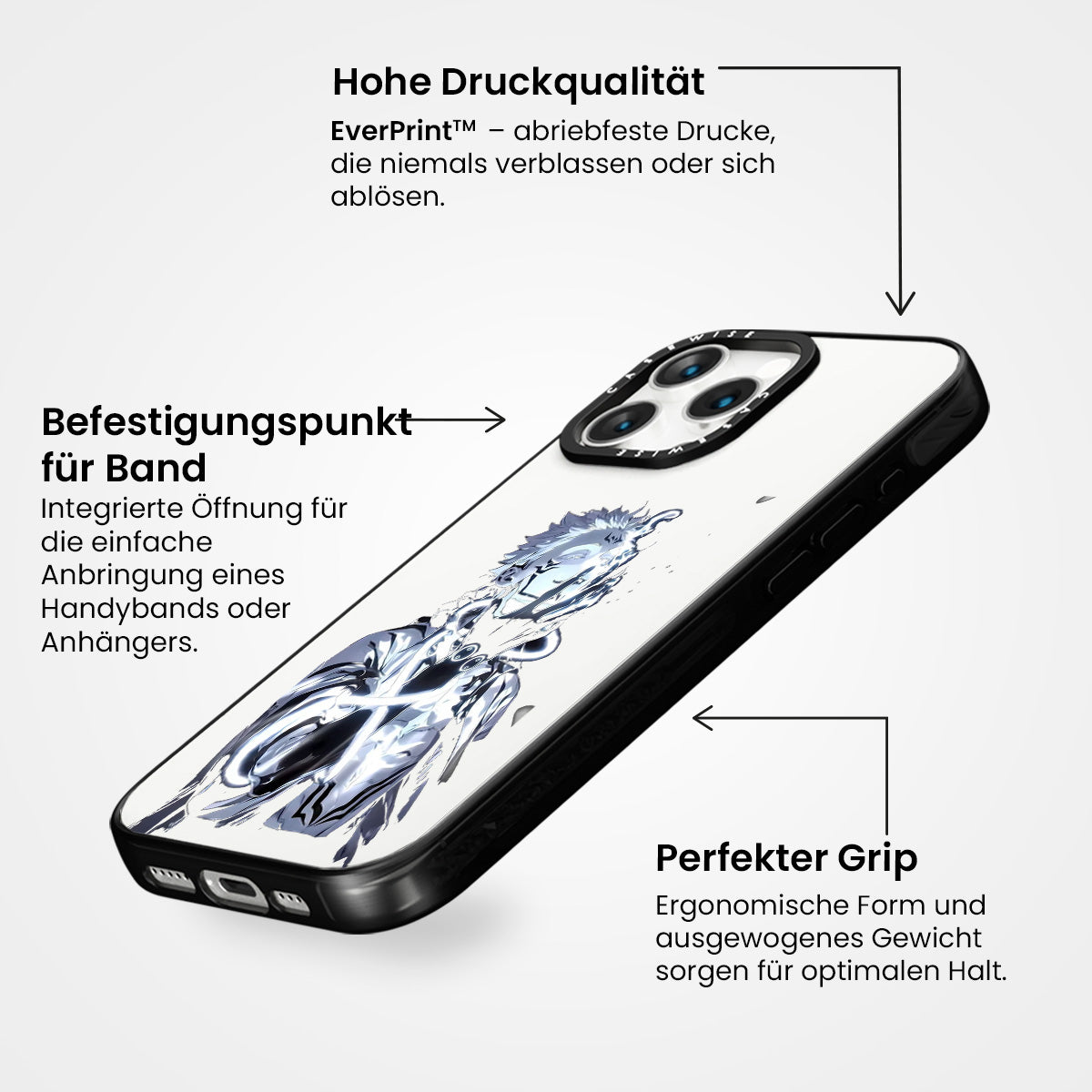 Hohe Druckqualität

EverPrint™ – abriebfeste Drucke, die niemals verblassen oder sich ablösen.

Befestigungspunkt für Band

Integrierte Öffnung für die einfache Anbringung eines Handybands oder Anhängers.

CASEWISE

CASEWISE

Perfekter Grip

Ergonomische Form und ausgewogenes Gewicht sorgen für optimalen Halt.