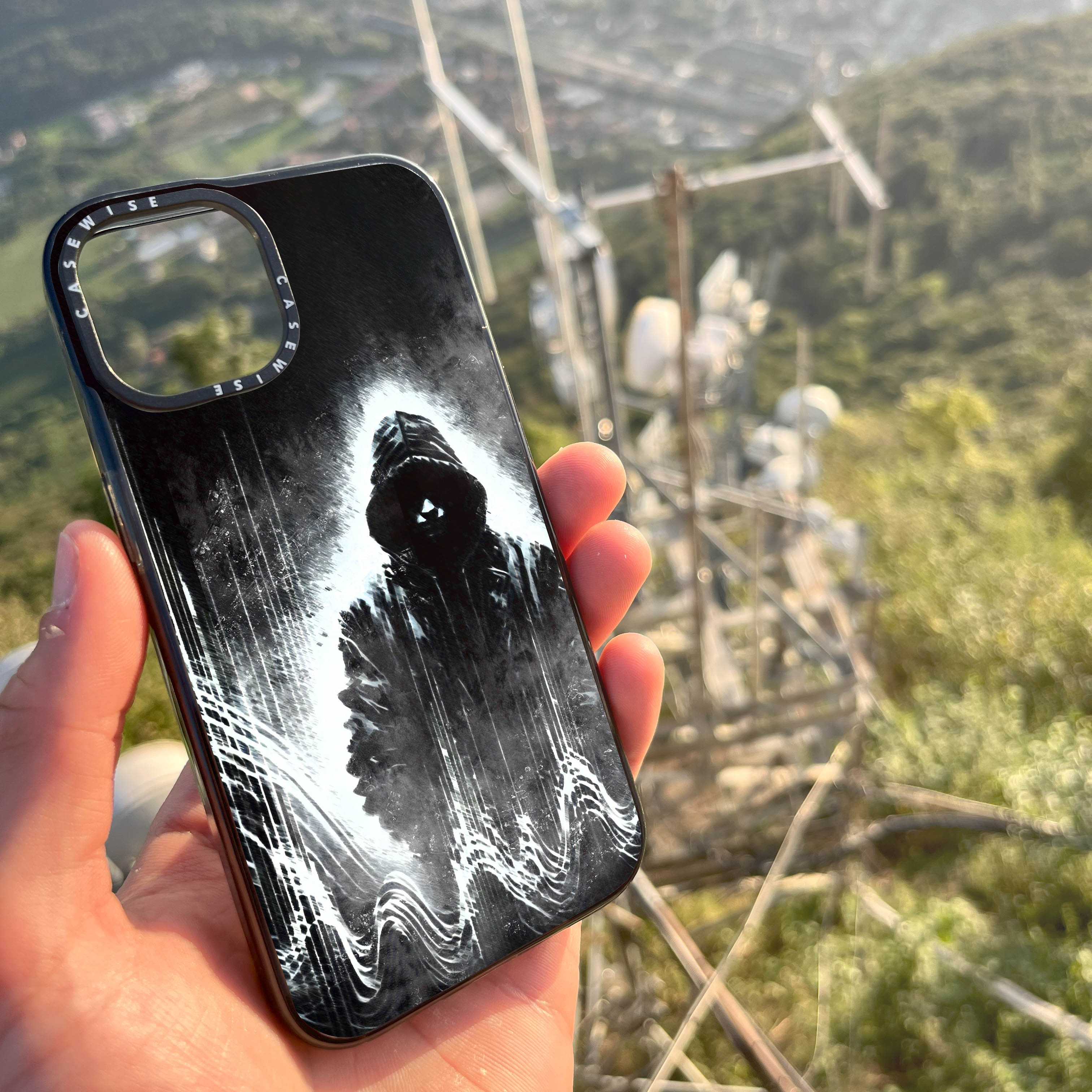 CASEWISE CASEWISE