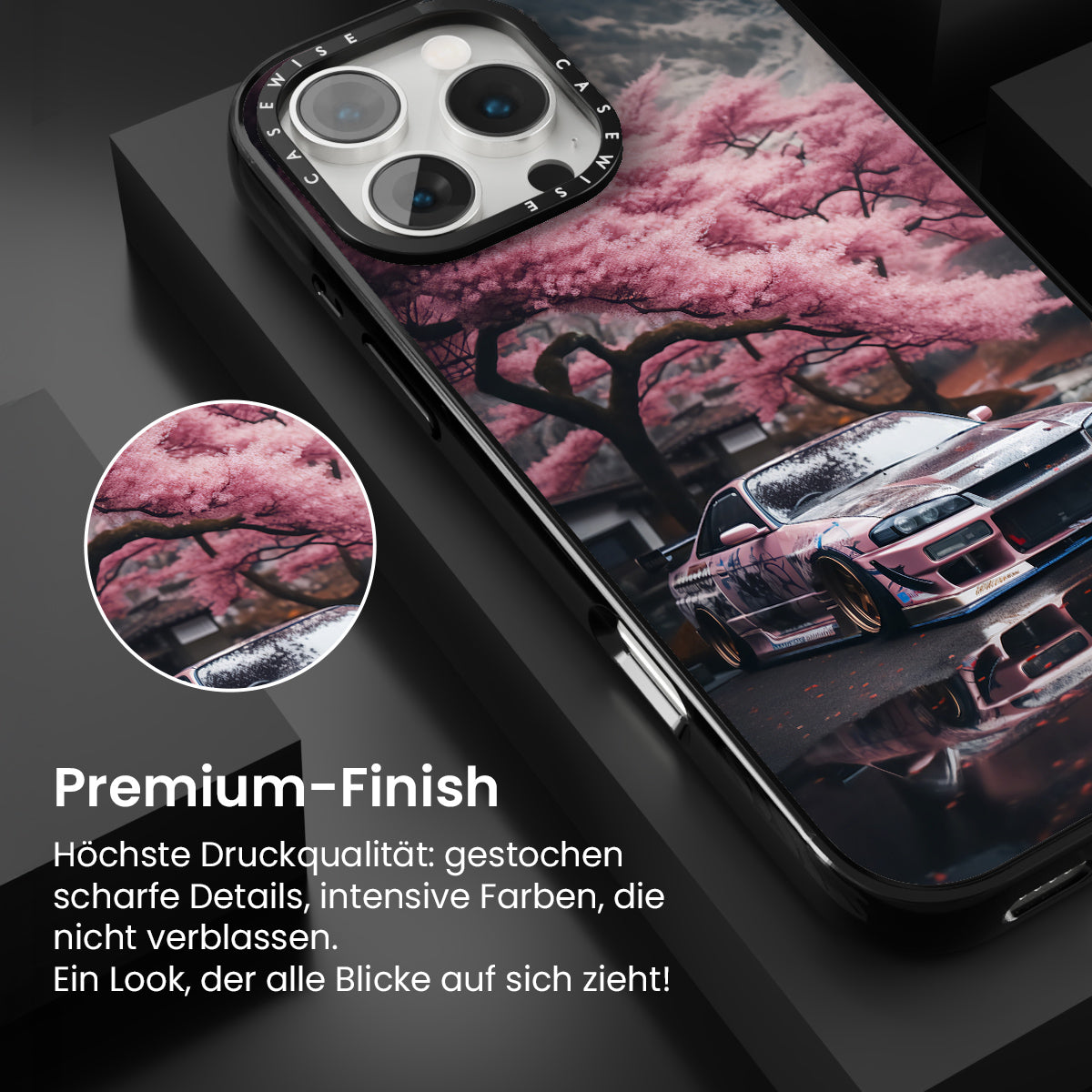 CASEWISE CASEWISE

Premium-Finish

Höchste Druckqualität: gestochen scharfe Details, intensive Farben, die nicht verblassen.
Ein Look, der alle Blicke auf sich zieht!