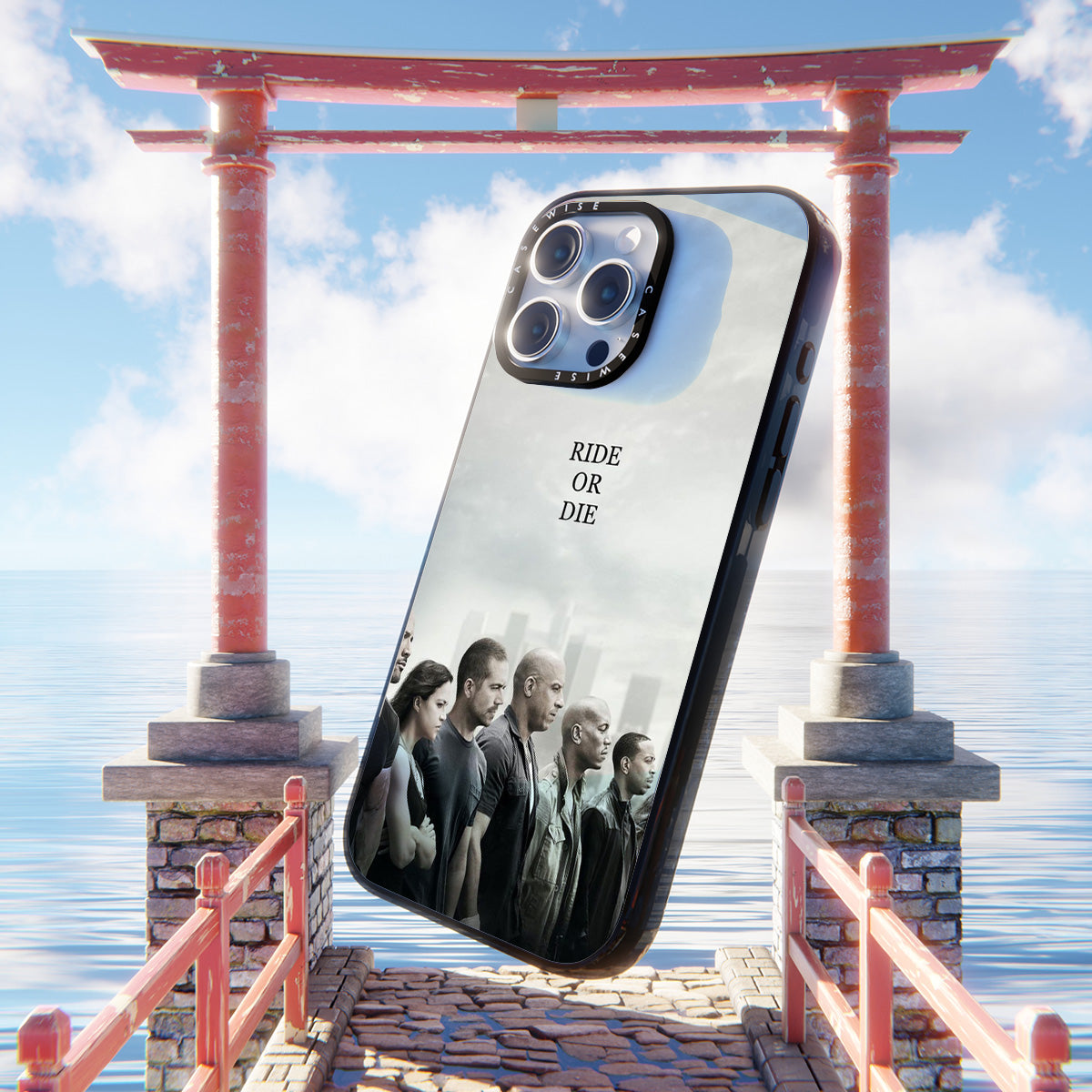 CASEWISE CASEWISE

RIDE
OR
DIE