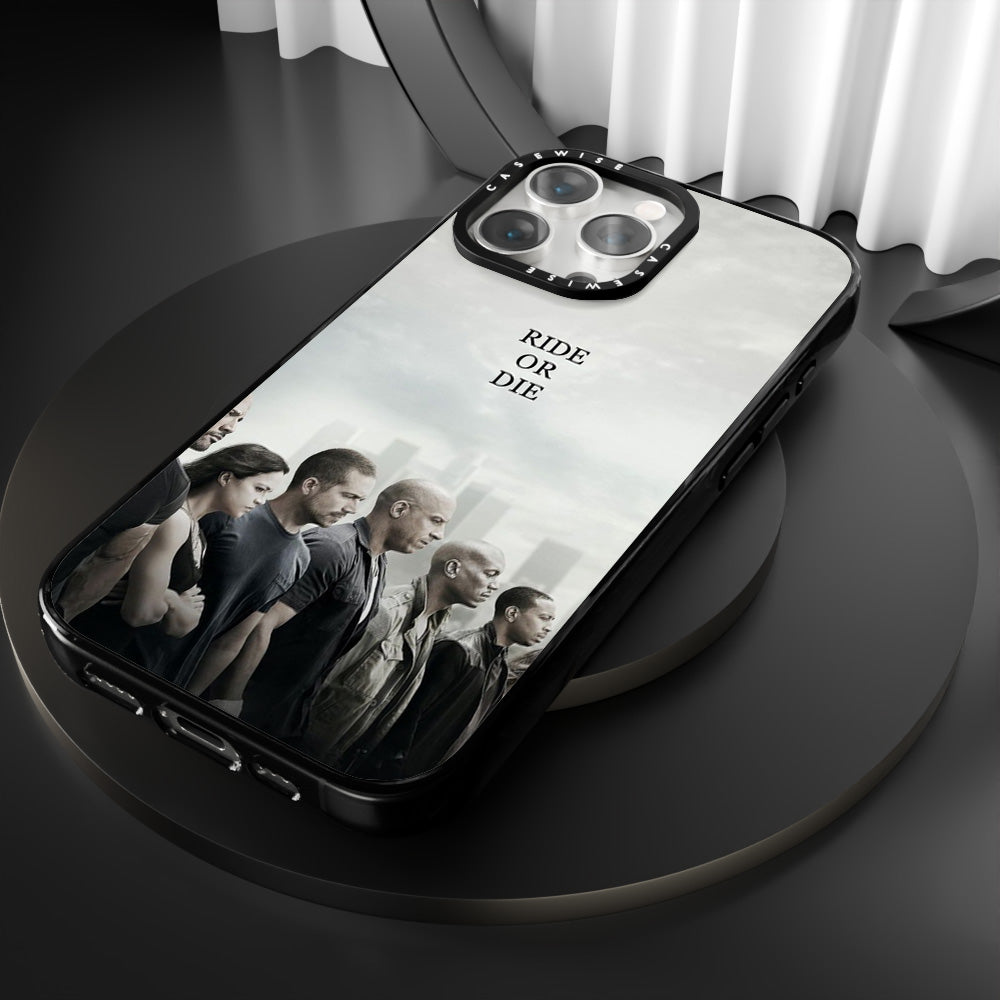 CASEWISE
CASEWISE
RIDE
OR
DIE