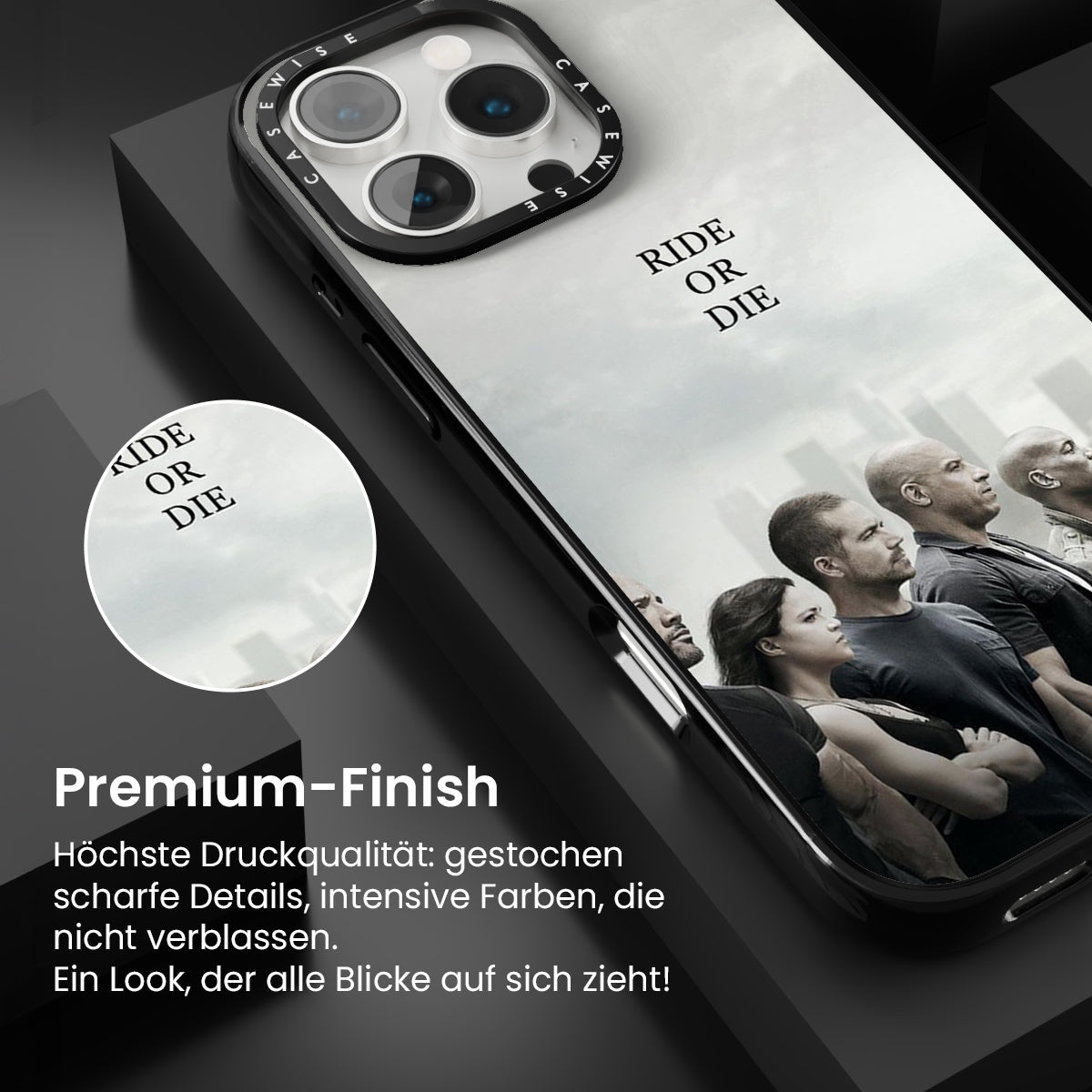 CASEWISE CASEWISE

RIDE OR DIE

RIDE OR DIE

Premium-Finish

Höchste Druckqualität: gestochen scharfe Details, intensive Farben, die nicht verblassen.
Ein Look, der alle Blicke auf sich zieht!