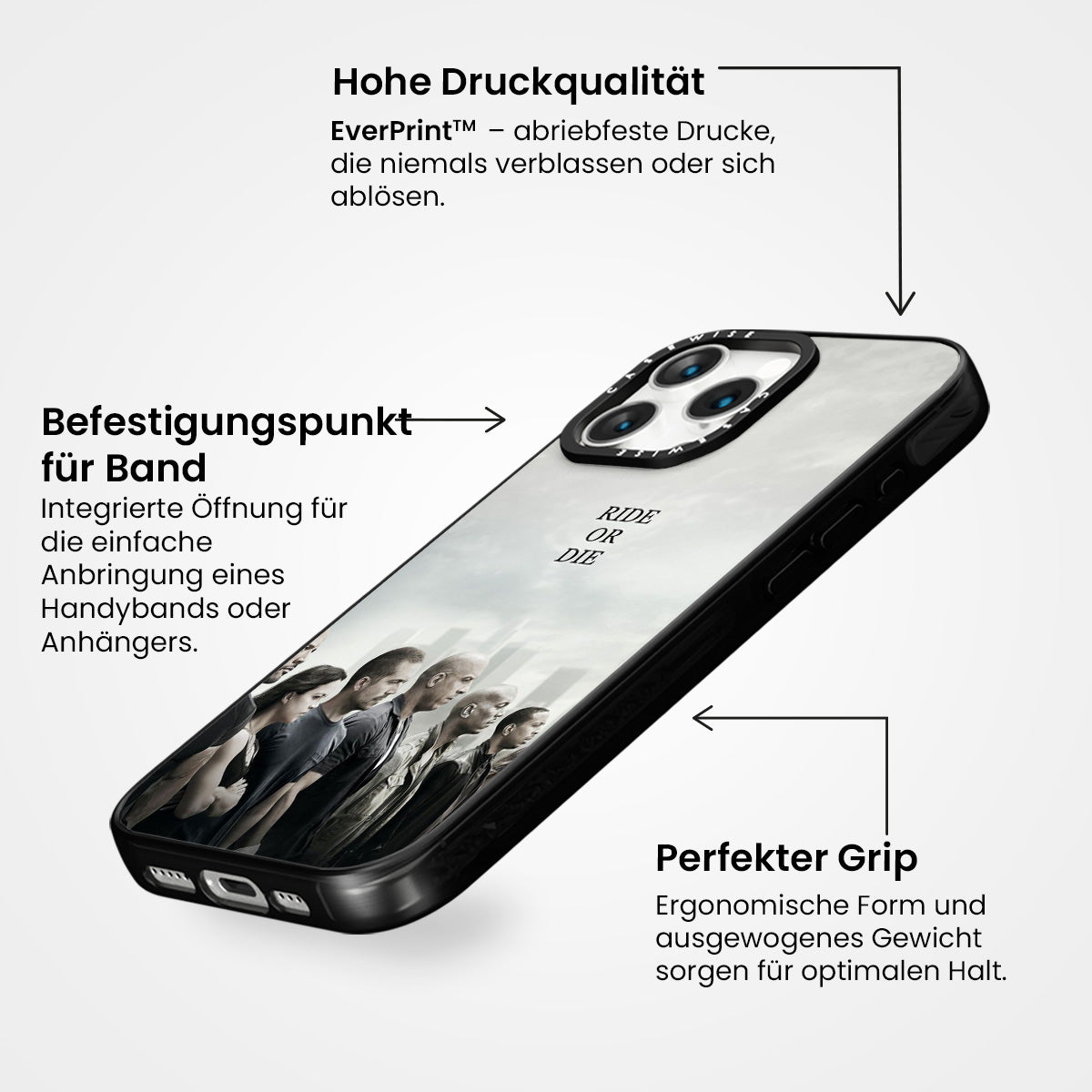 Hohe Druckqualität

EverPrint™ – abriebfeste Drucke, die niemals verblassen oder sich ablösen.

Befestigungspunkt für Band

Integrierte Öffnung für die einfache Anbringung eines Handybands oder Anhängers.

CASEWISE

CASEWISE

RIDE OR DIE

Perfekter Grip

Ergonomische Form und ausgewogenes Gewicht sorgen für optimalen Halt.