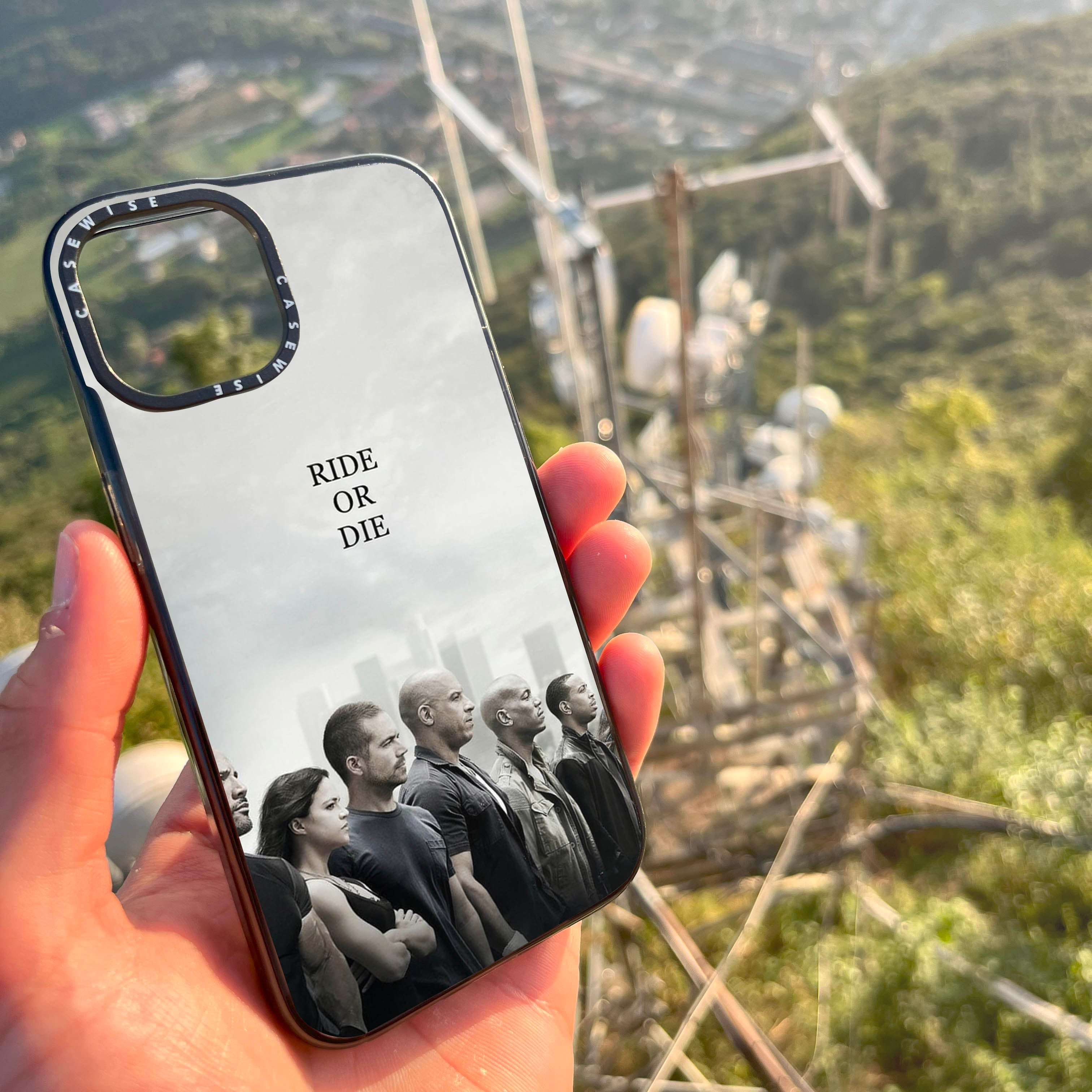 CASEWISE CASEWISE

RIDE
OR
DIE