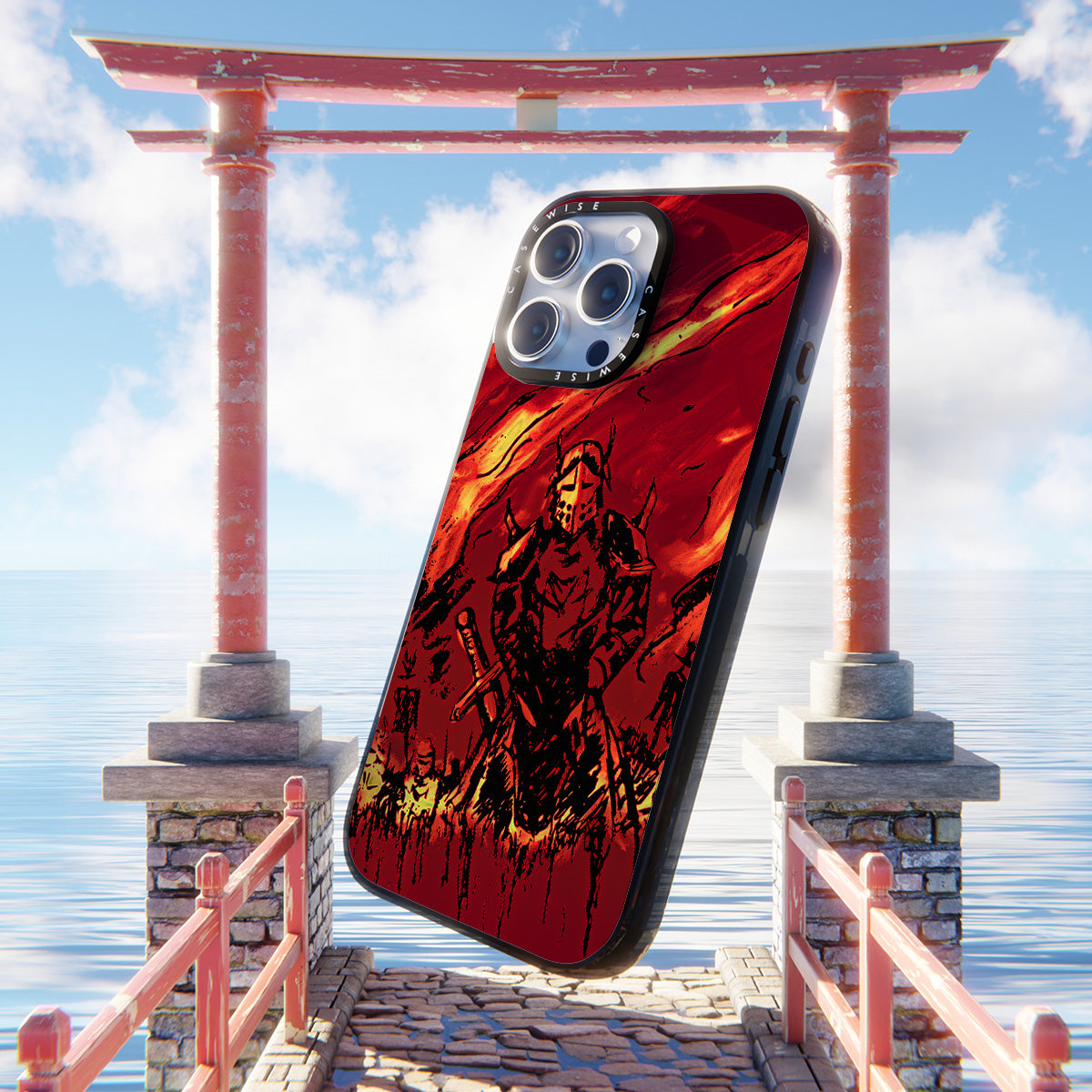 CASEWISE CASEWISE