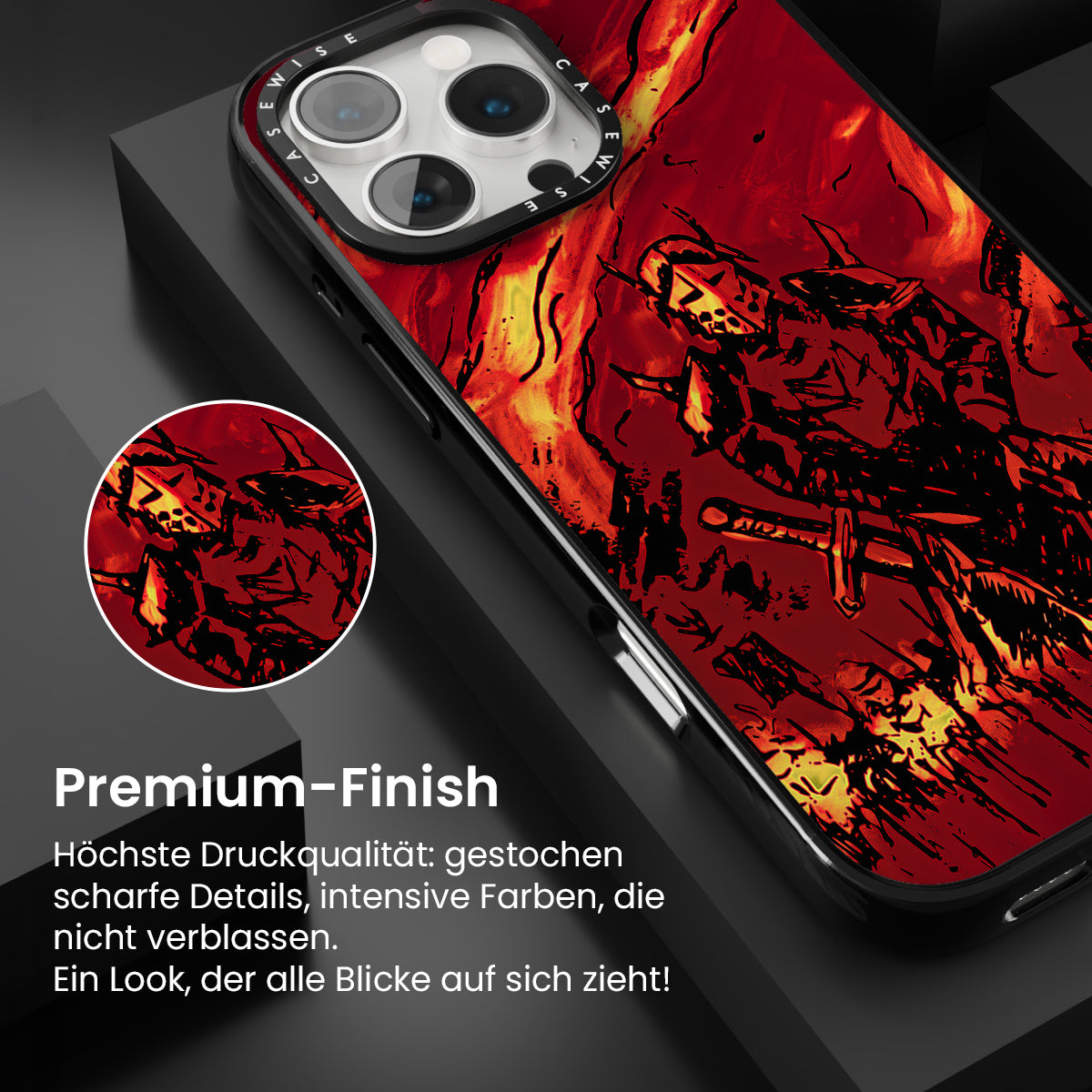 CASEWISE CASEWISE

Premium-Finish

Höchste Druckqualität: gestochen scharfe Details, intensive Farben, die nicht verblassen.
Ein Look, der alle Blicke auf sich zieht!