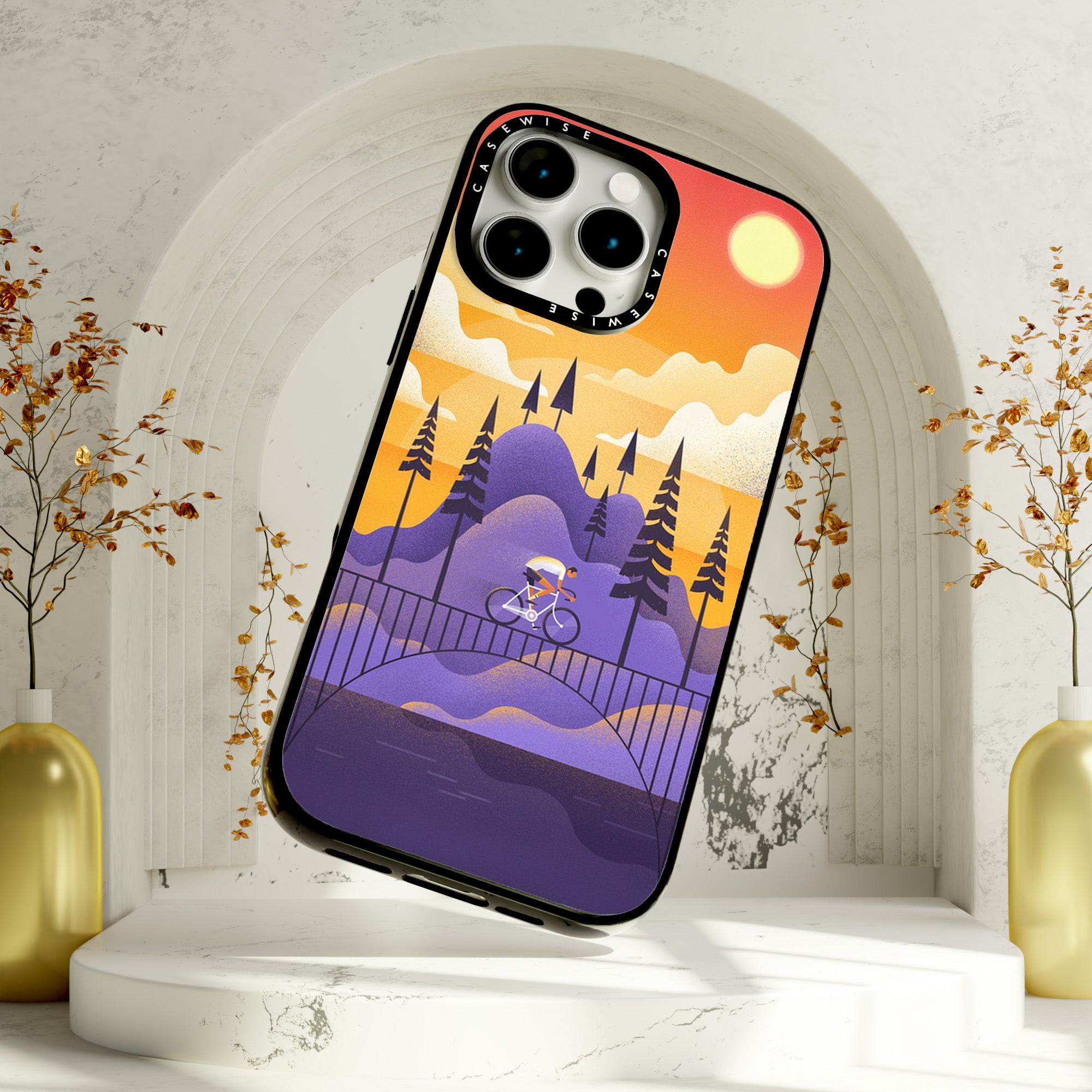 CASEWISE
CASEWISE