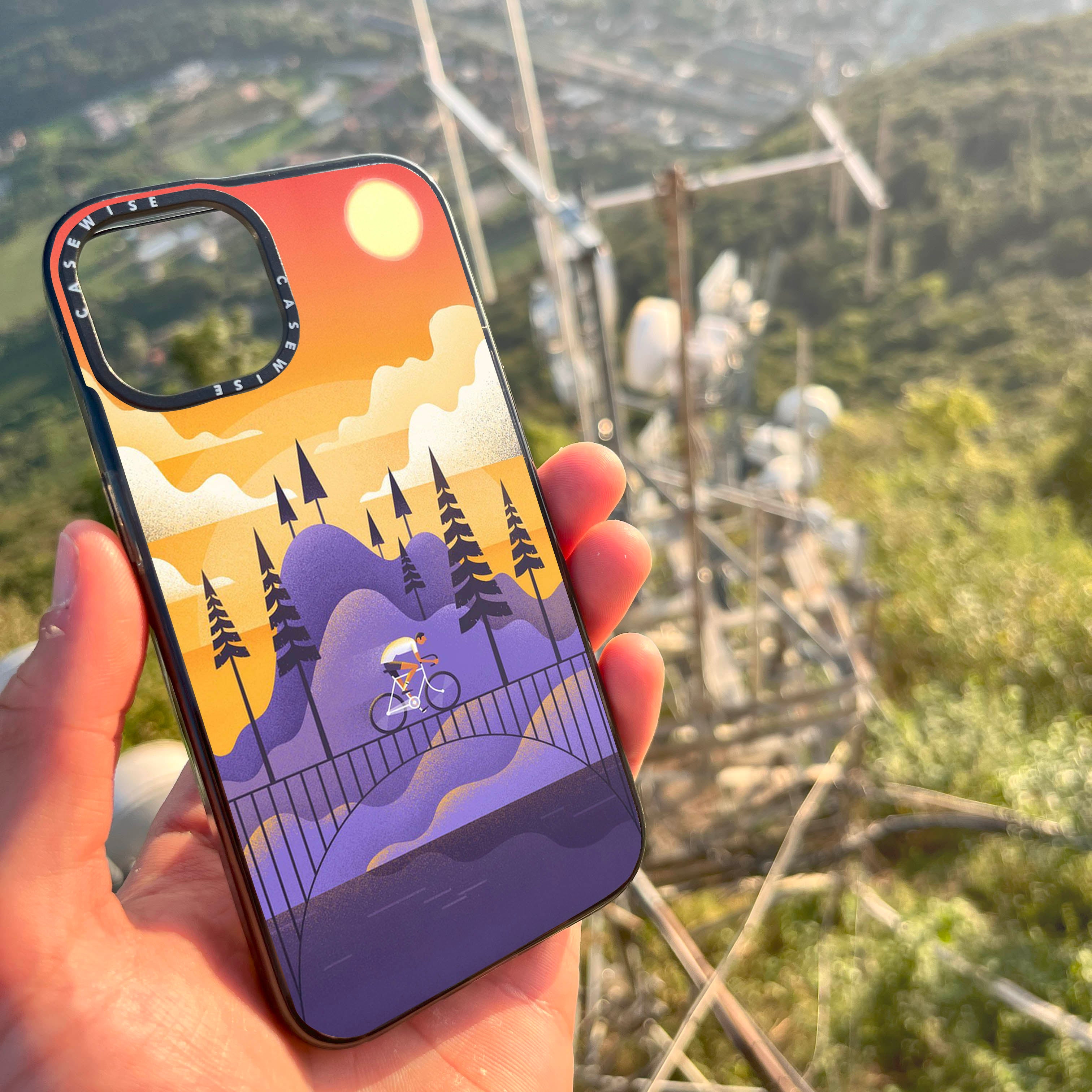 CASEWISE CASEWISE