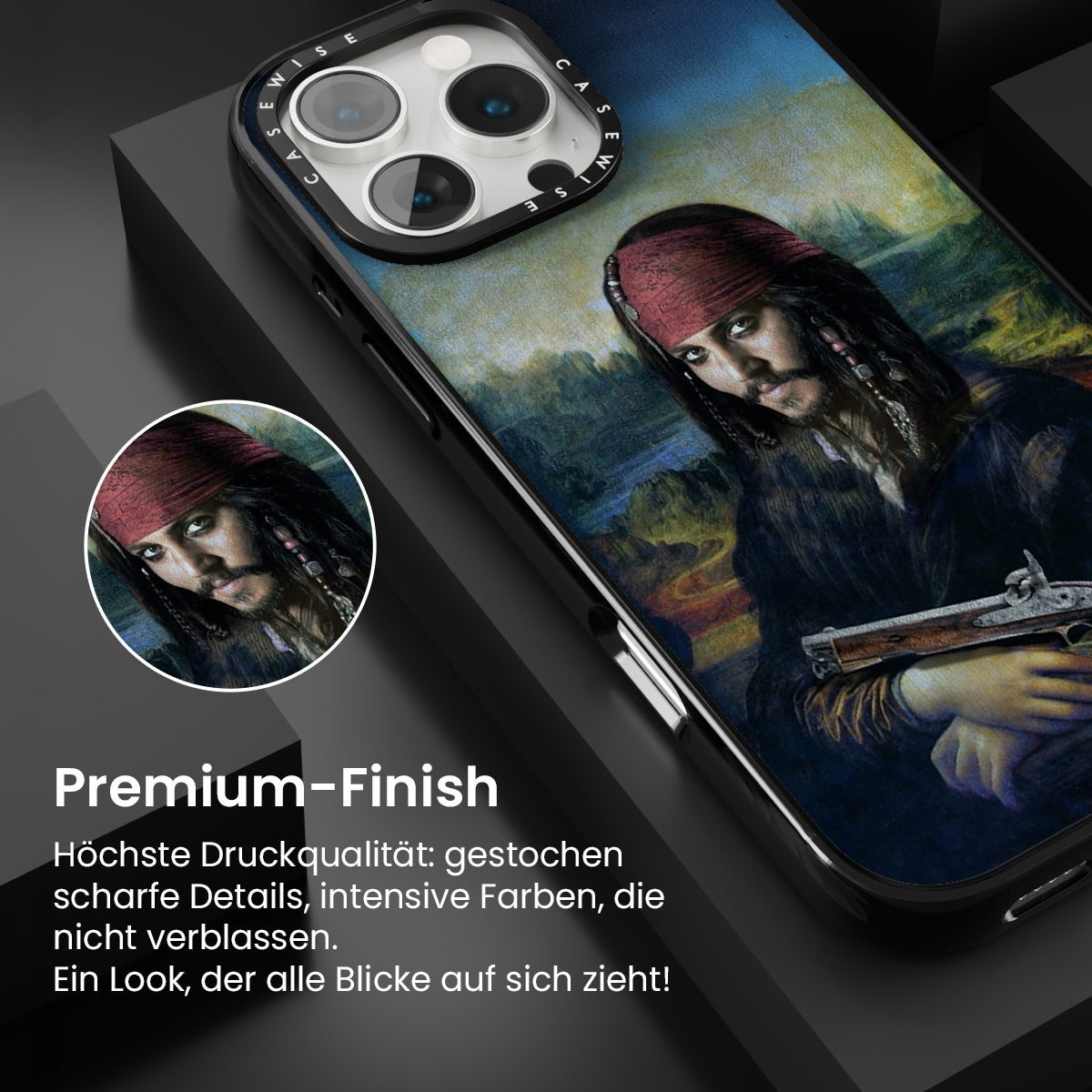 CASEWISE CASEWISE

Premium-Finish

Höchste Druckqualität: gestochen scharfe Details, intensive Farben, die nicht verblassen.
Ein Look, der alle Blicke auf sich zieht!