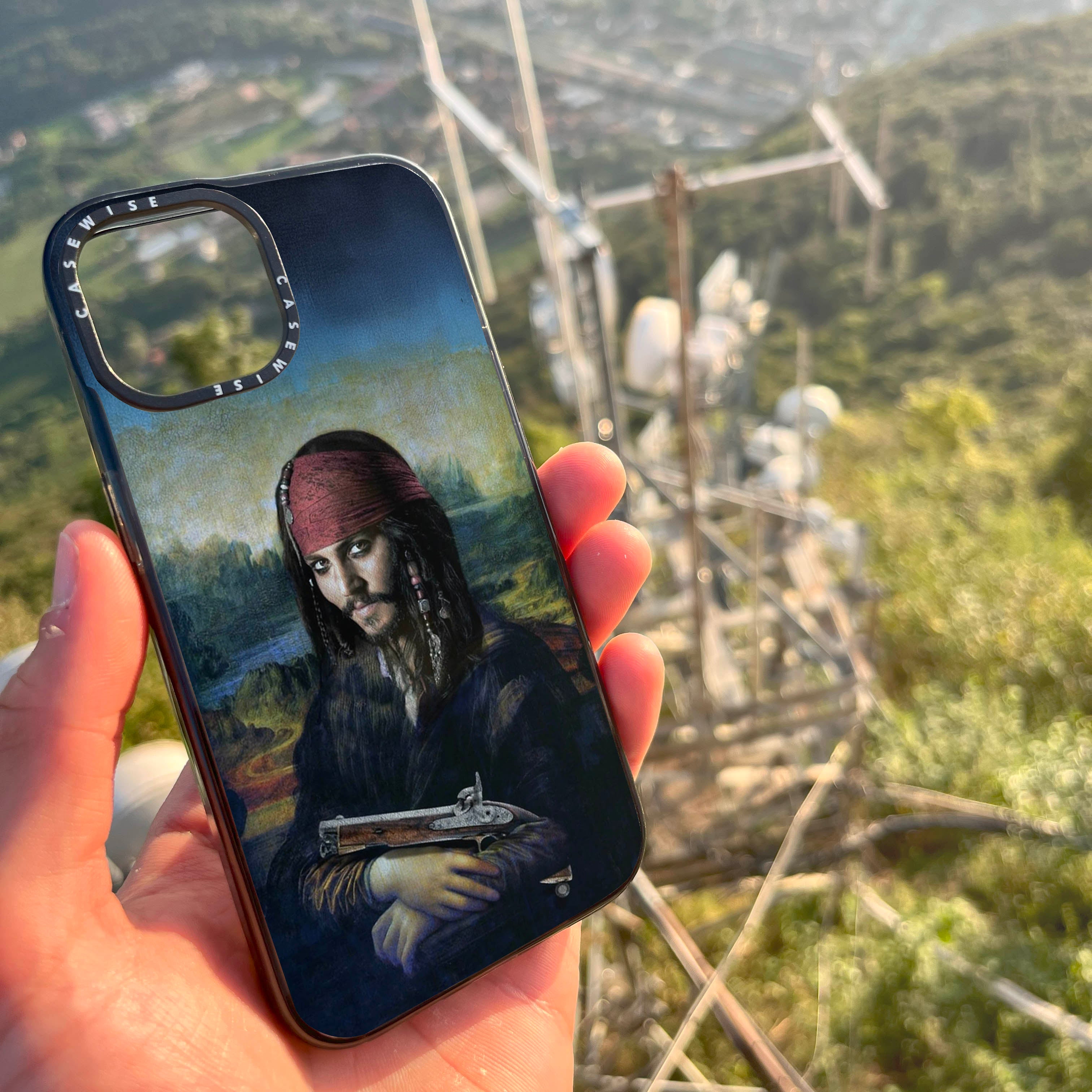 CASEWISE CASEWISE