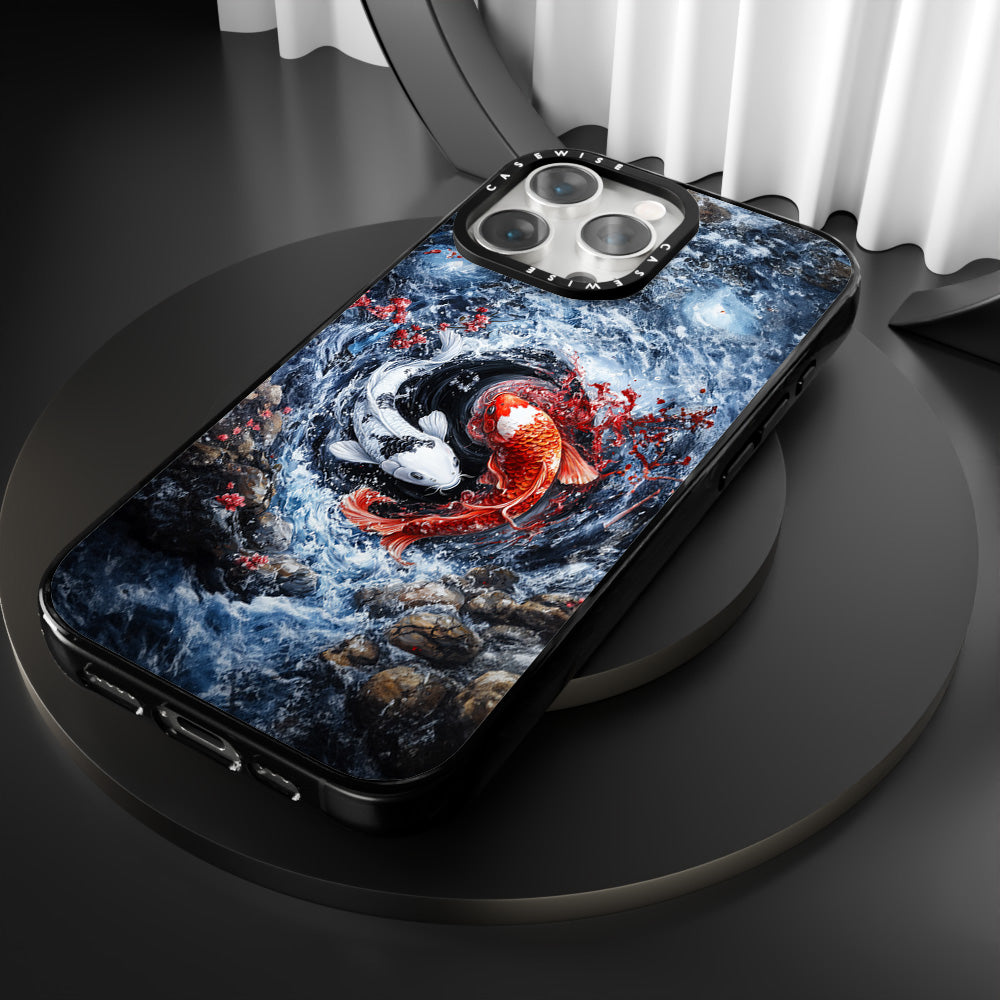 CASEWISE
CASEWISE