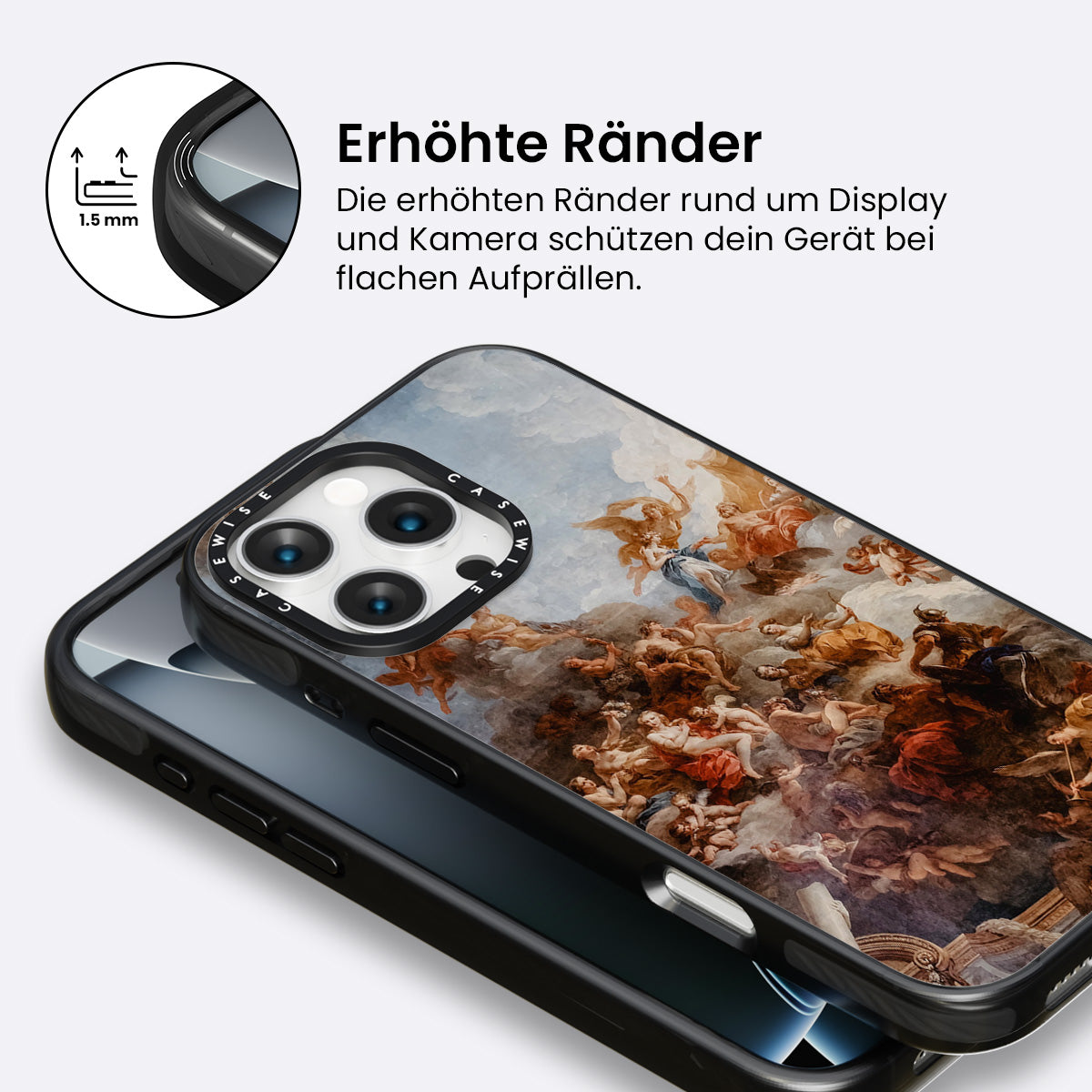 1.5 mm

Erhöhte Ränder

Die erhöhten Ränder rund um Display und Kamera schützen dein Gerät bei flachen Aufprällen.

CASEWISE CASEWISE