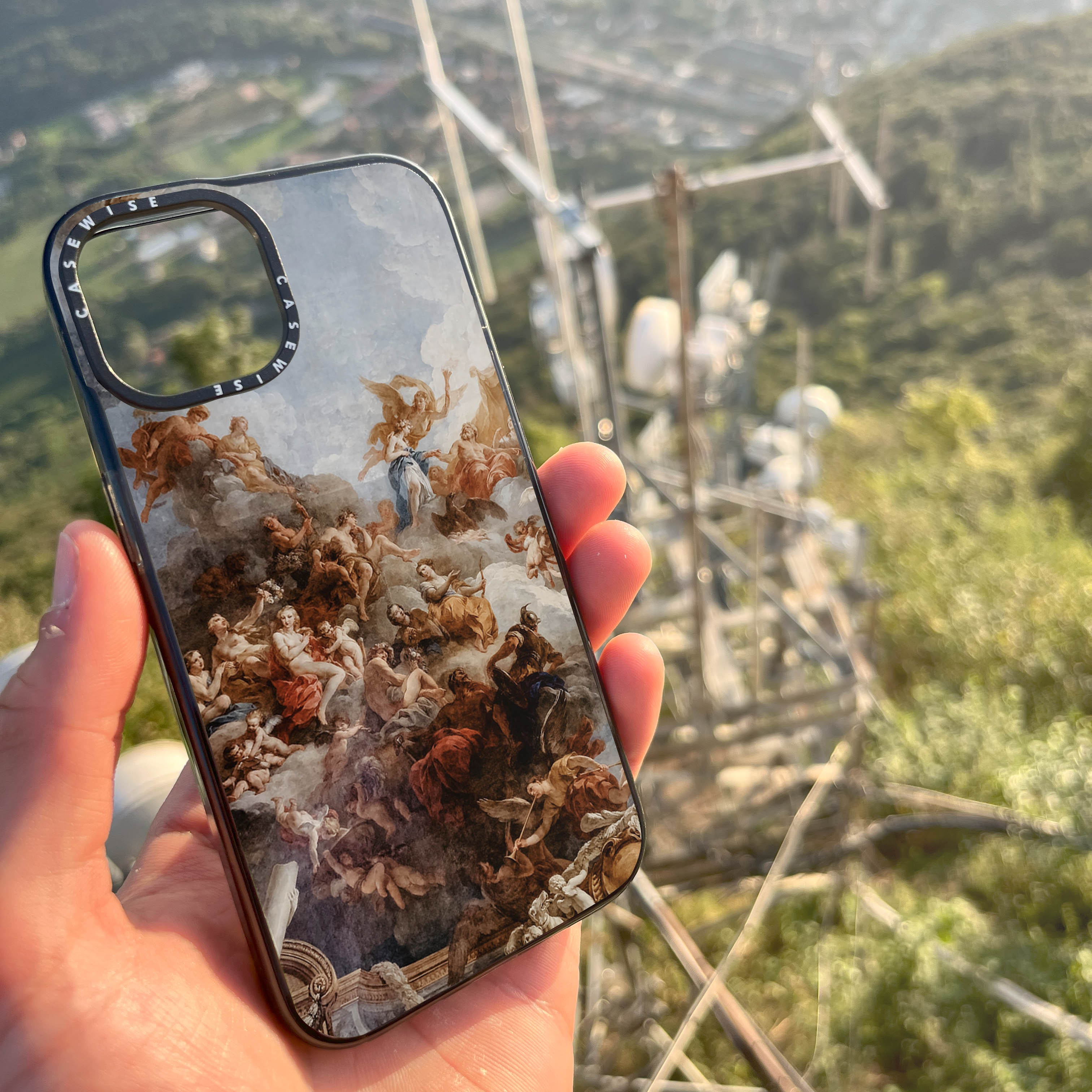 CASEWISE
CASEWISE