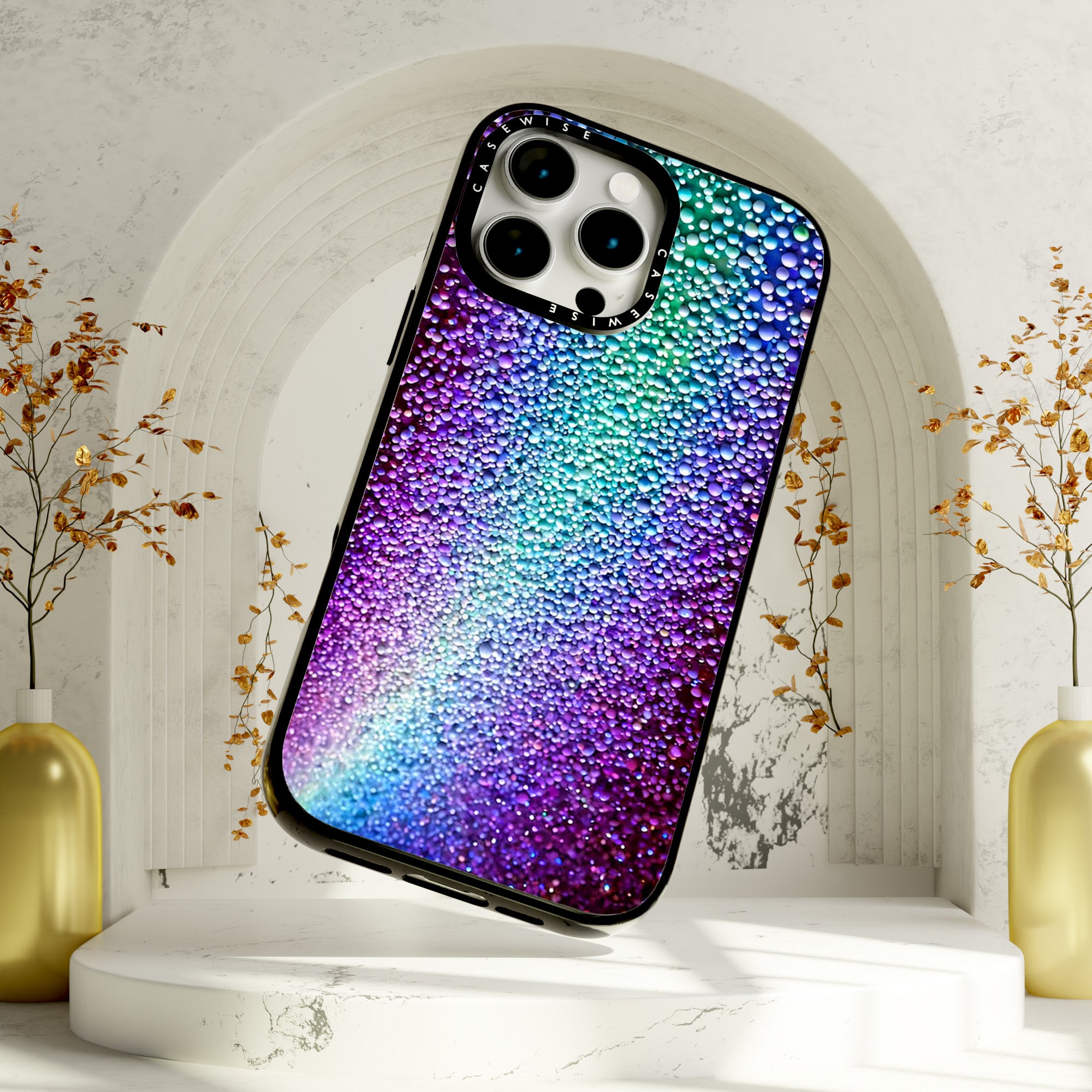 CASEWISE

CASEWISE