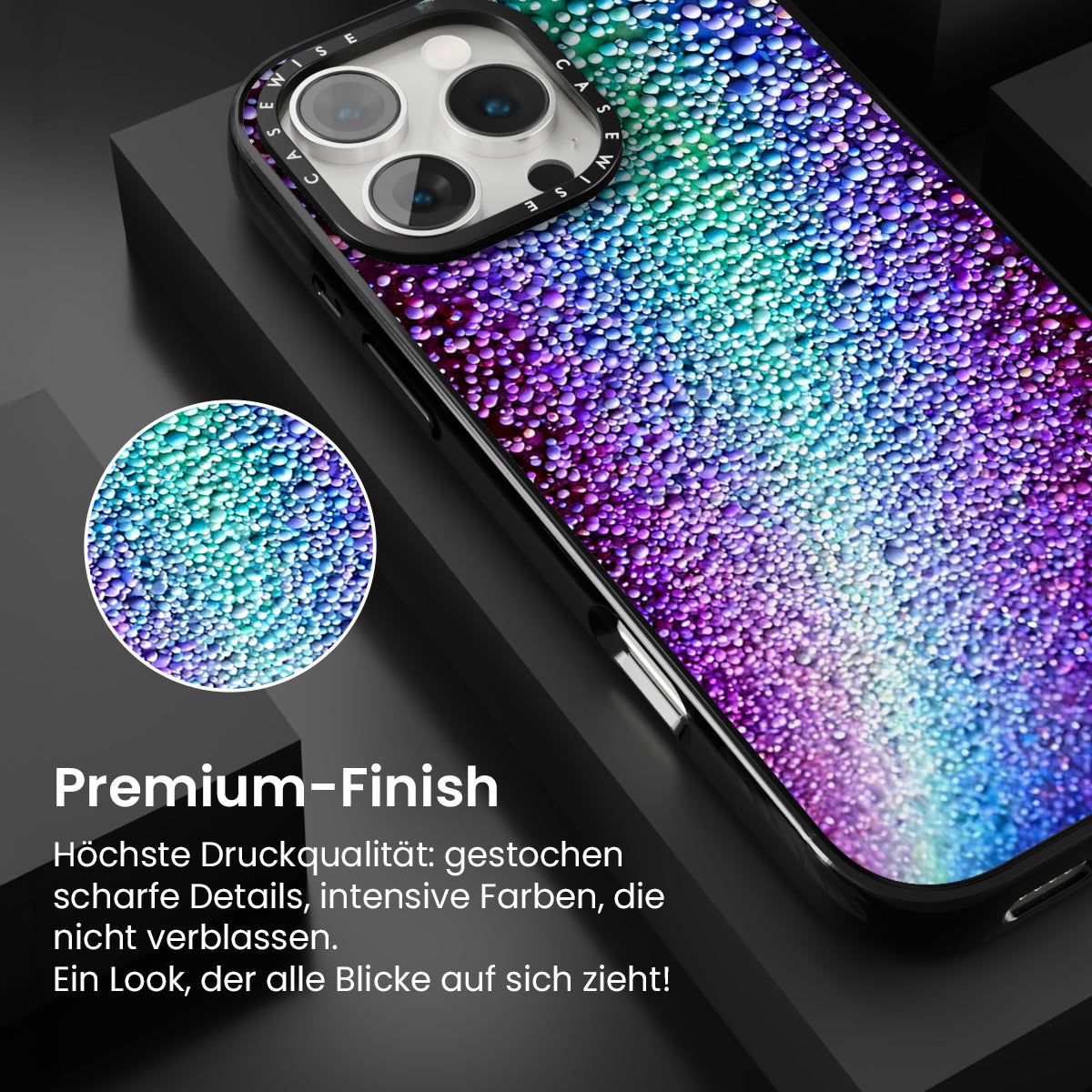 CASEWISE CASEWISE

Premium-Finish

Höchste Druckqualität: gestochen scharfe Details, intensive Farben, die nicht verblassen.
Ein Look, der alle Blicke auf sich zieht!