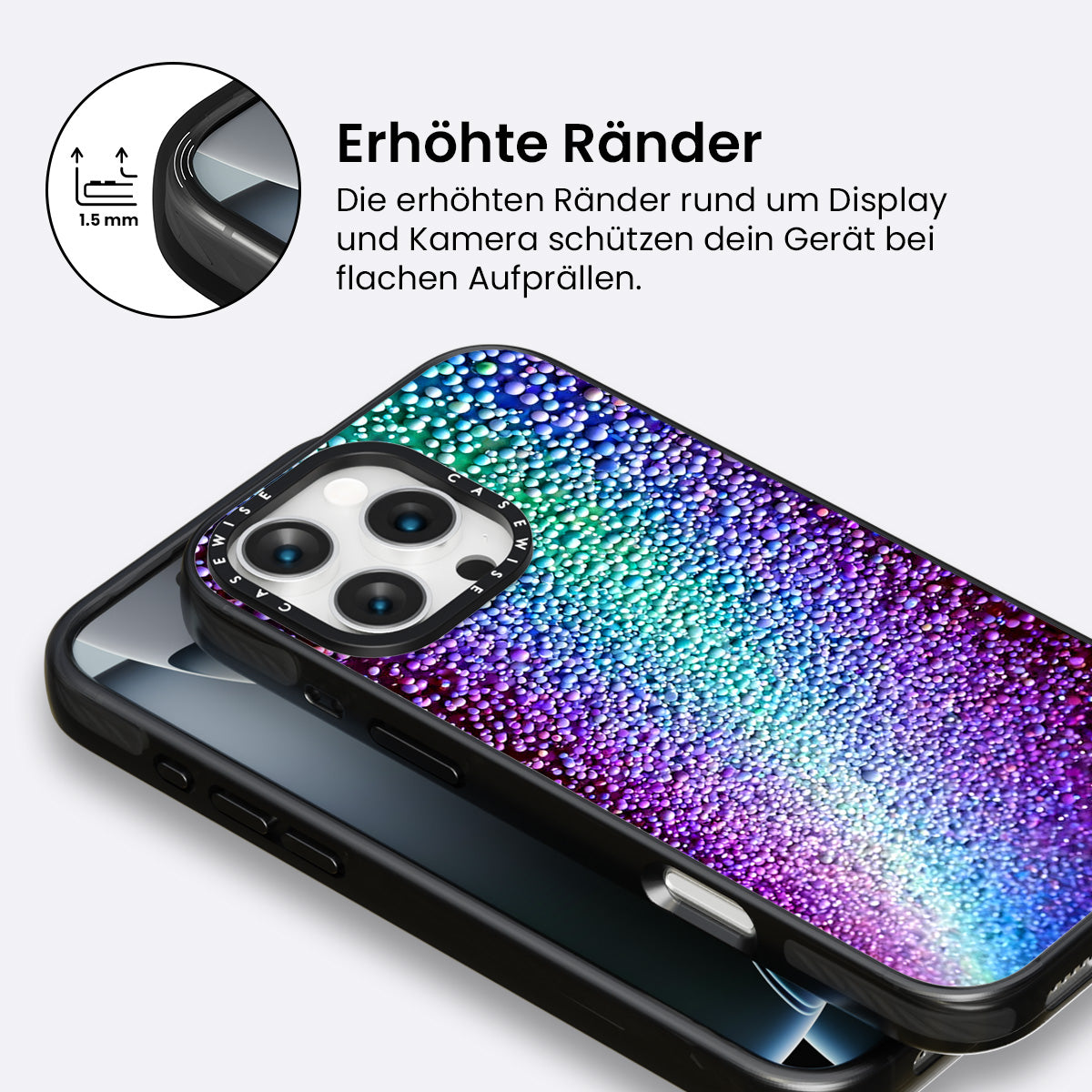 1.5 mm

Erhöhte Ränder

Die erhöhten Ränder rund um Display und Kamera schützen dein Gerät bei flachen Aufprällen.

CASEWISE CASEWISE