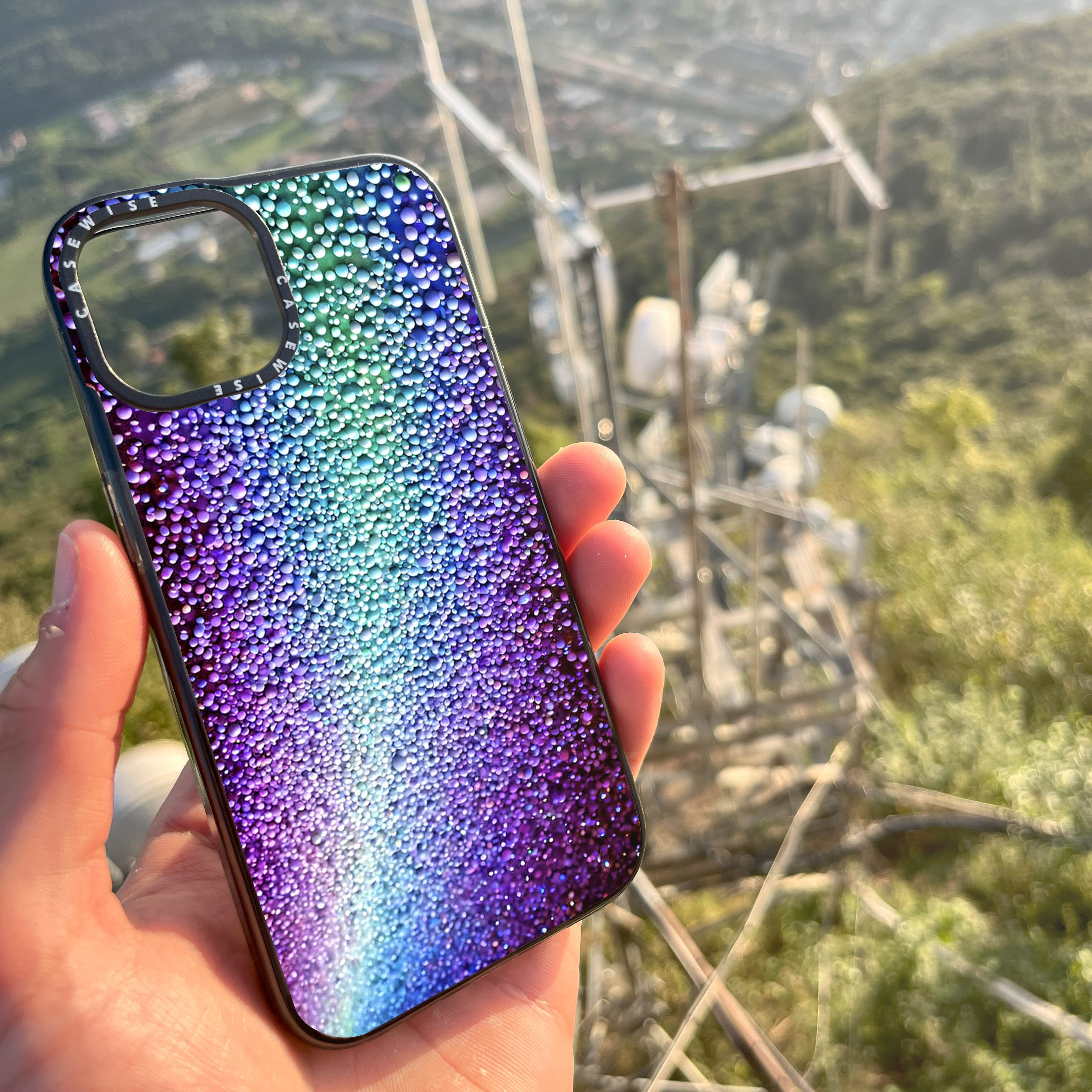 CASEWISE
CASEWISE