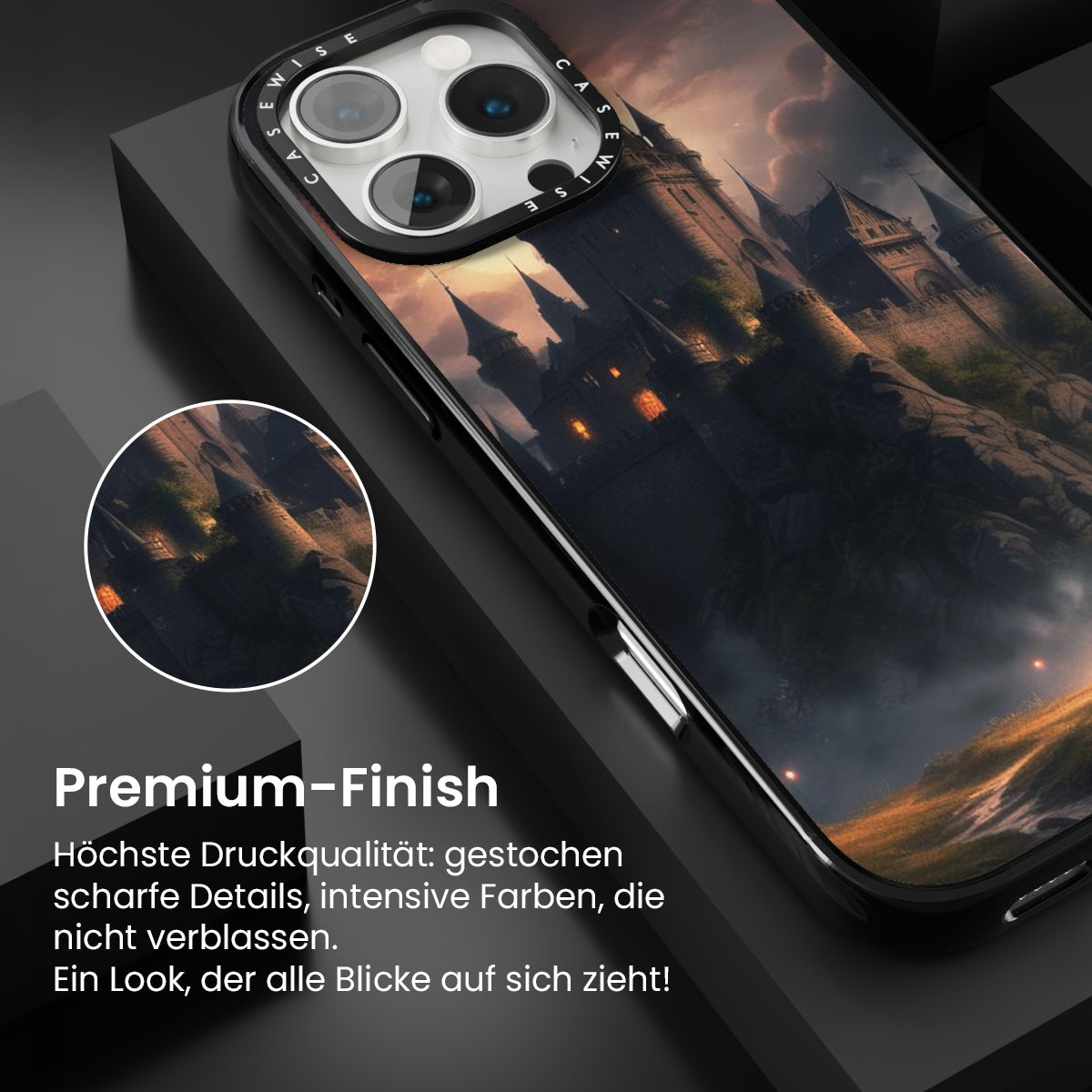 CASEWISE CASEWISE

Premium-Finish

Höchste Druckqualität: gestochen scharfe Details, intensive Farben, die nicht verblassen.
Ein Look, der alle Blicke auf sich zieht!