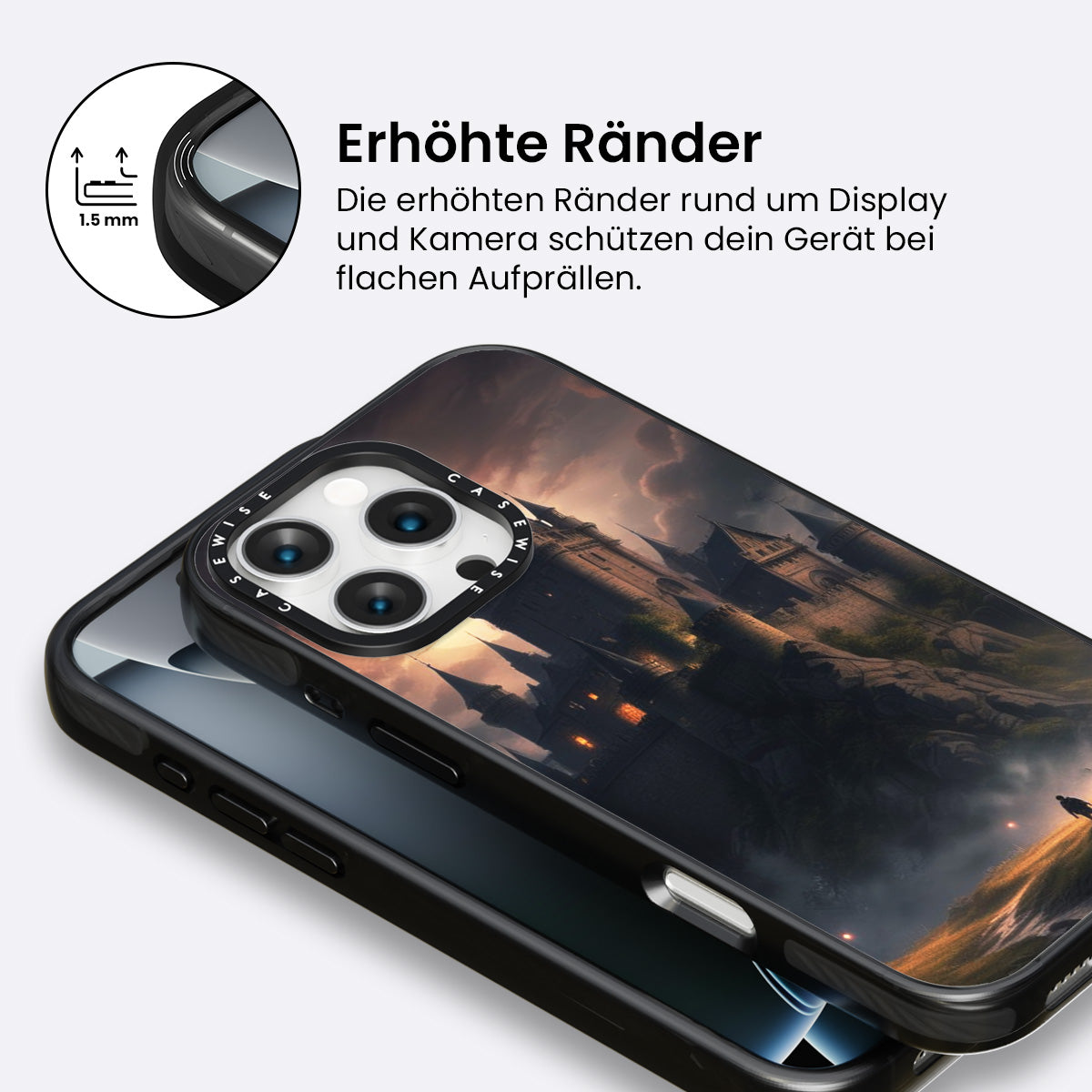 1.5 mm

Erhöhte Ränder

Die erhöhten Ränder rund um Display und Kamera schützen dein Gerät bei flachen Aufprällen.

CASEWISE CASEWISE