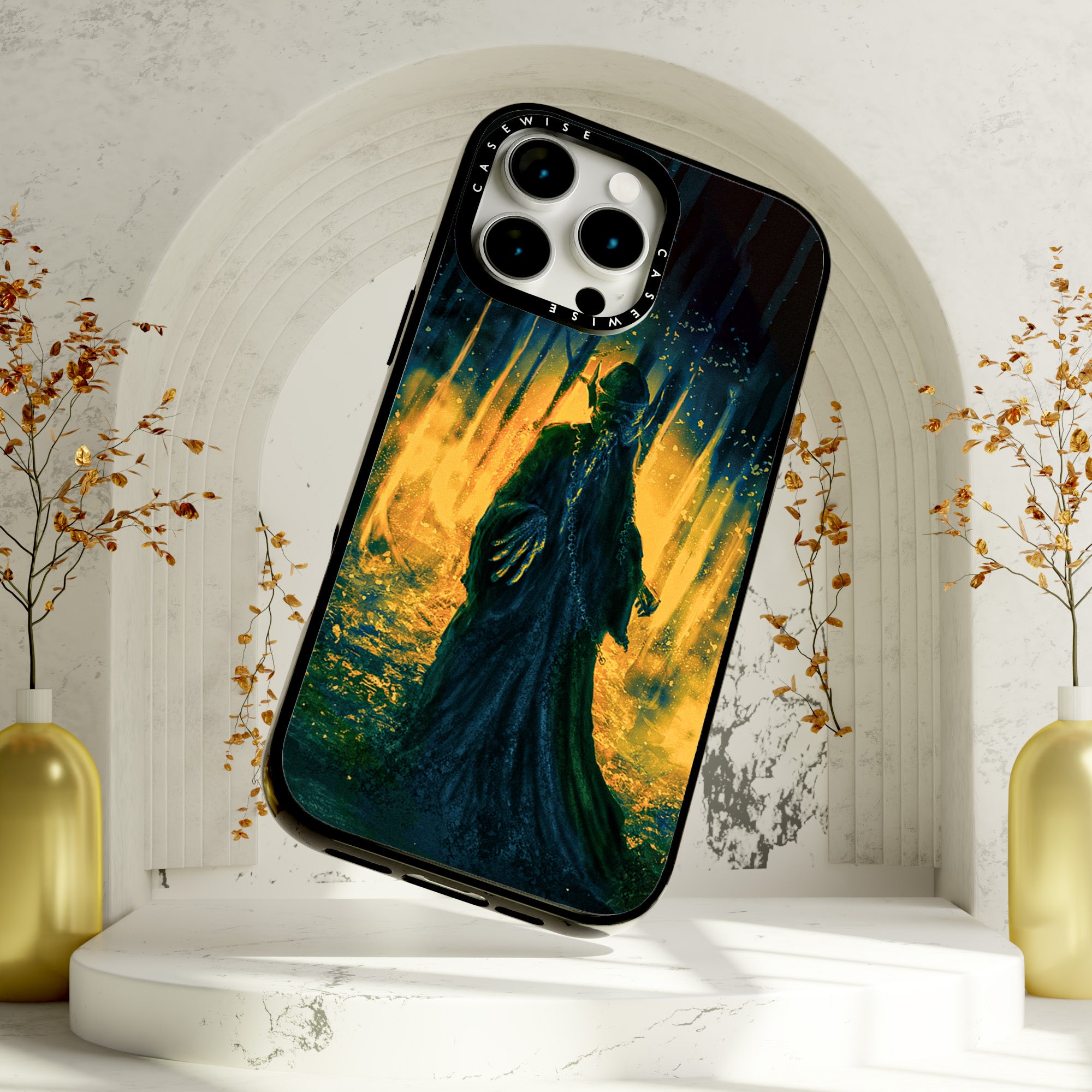 CASEWISE
CASEWISE