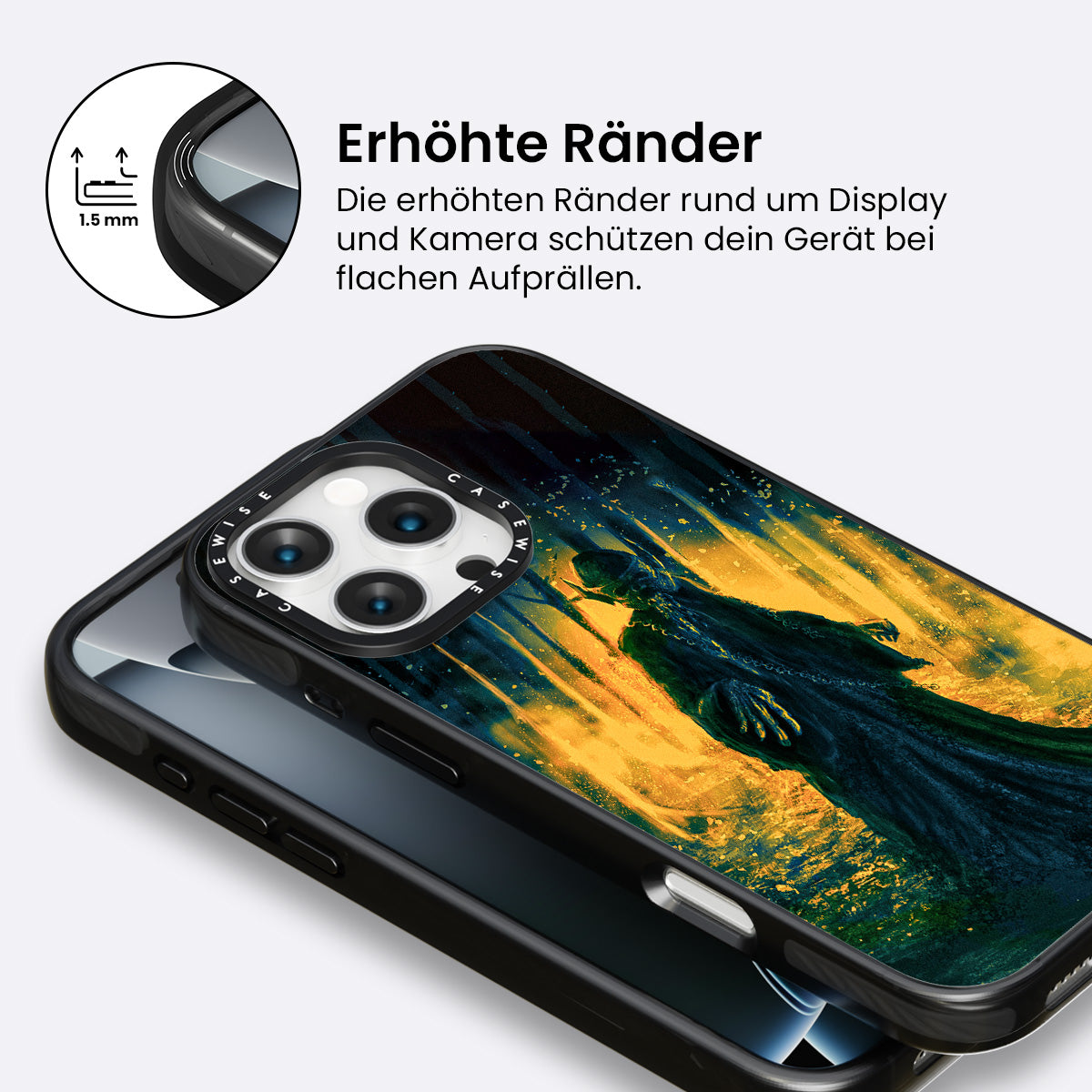 1.5 mm

Erhöhte Ränder

Die erhöhten Ränder rund um Display und Kamera schützen dein Gerät bei flachen Aufprällen.

CASEWISE CASEWISE