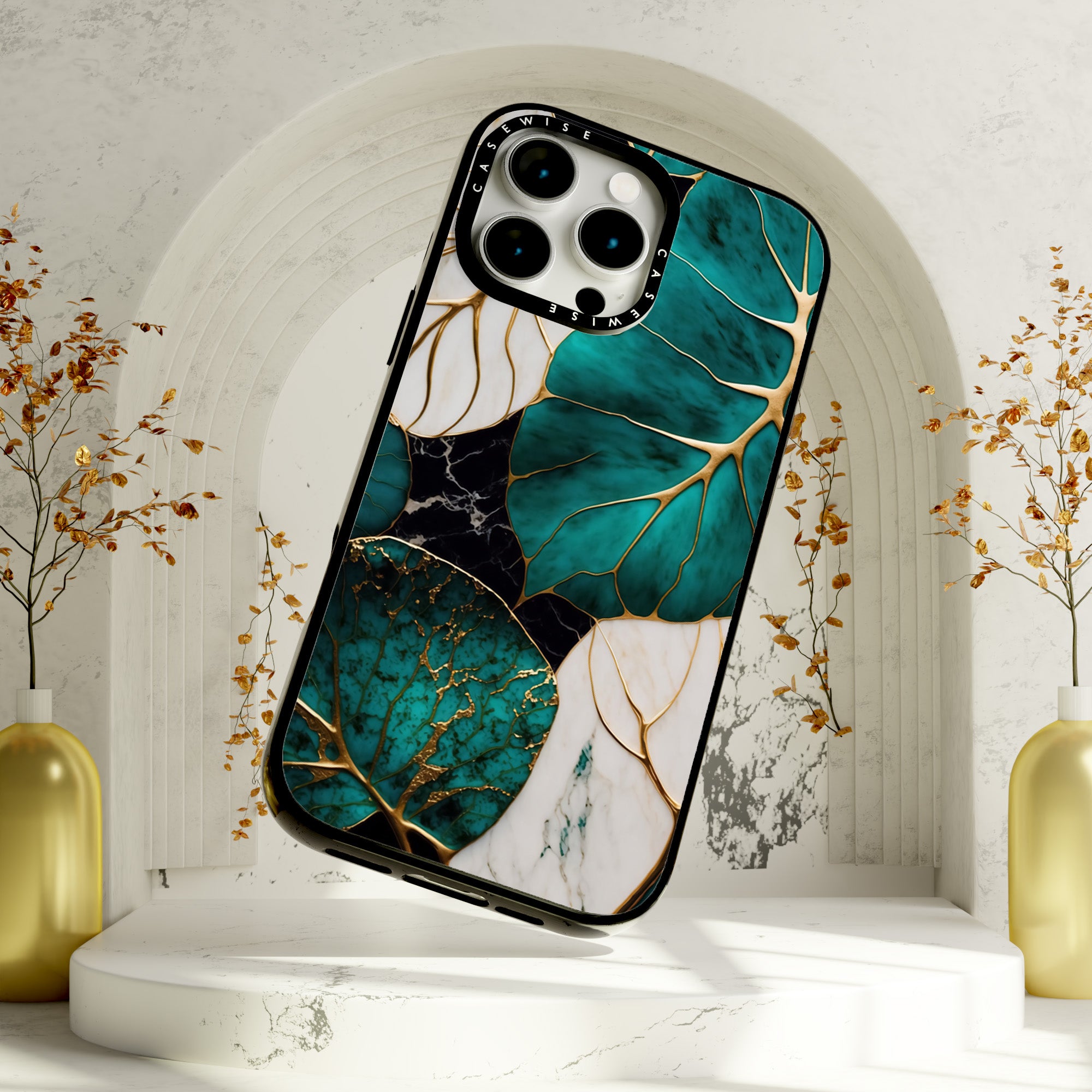 CASEWISE
CASEWISE