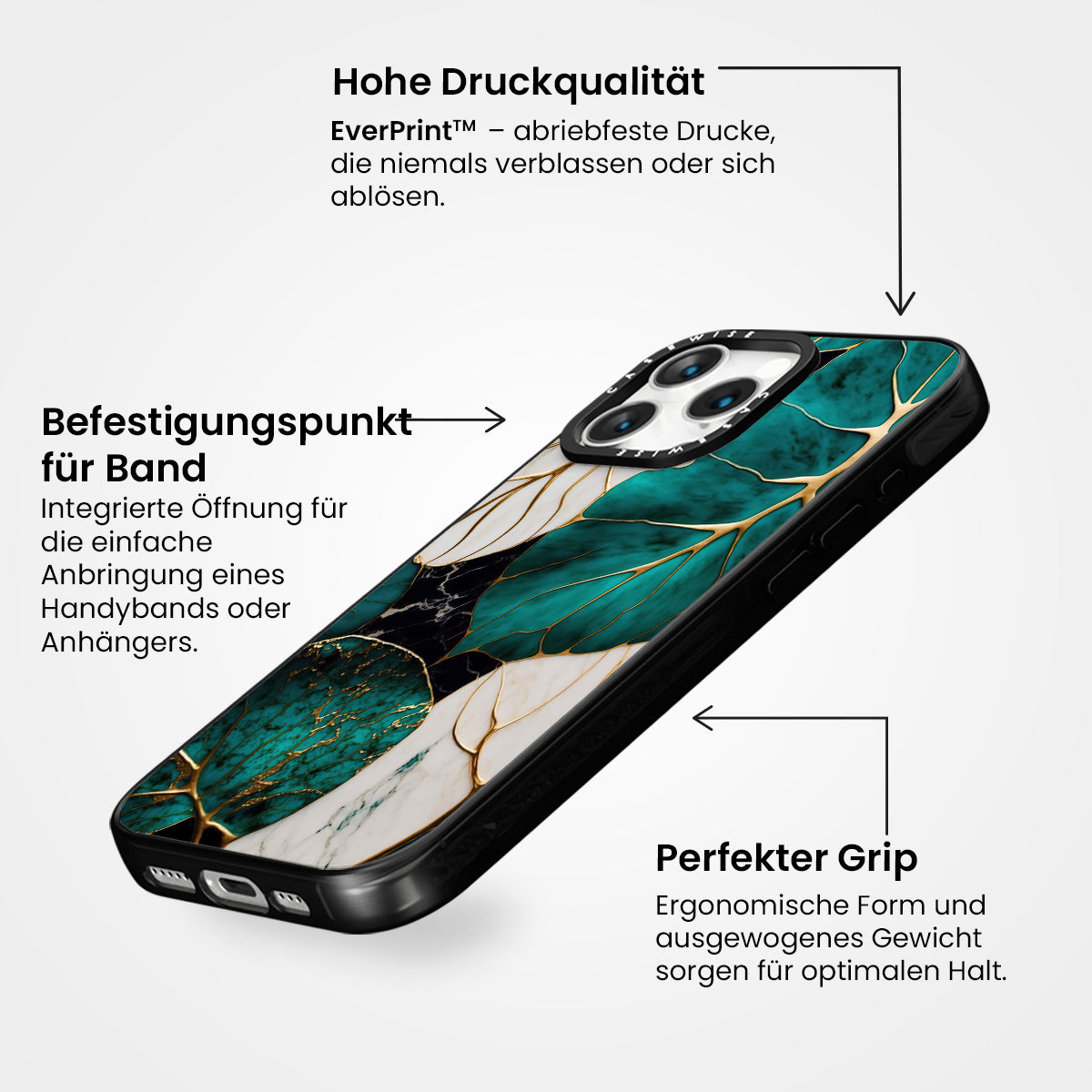 Hohe Druckqualität

EverPrint™ – abriebfeste Drucke, die niemals verblassen oder sich ablösen.

Befestigungspunkt für Band

Integrierte Öffnung für die einfache Anbringung eines Handybands oder Anhängers.

CASEWISE

CASEWISE

Perfekter Grip

Ergonomische Form und ausgewogenes Gewicht sorgen für optimalen Halt.