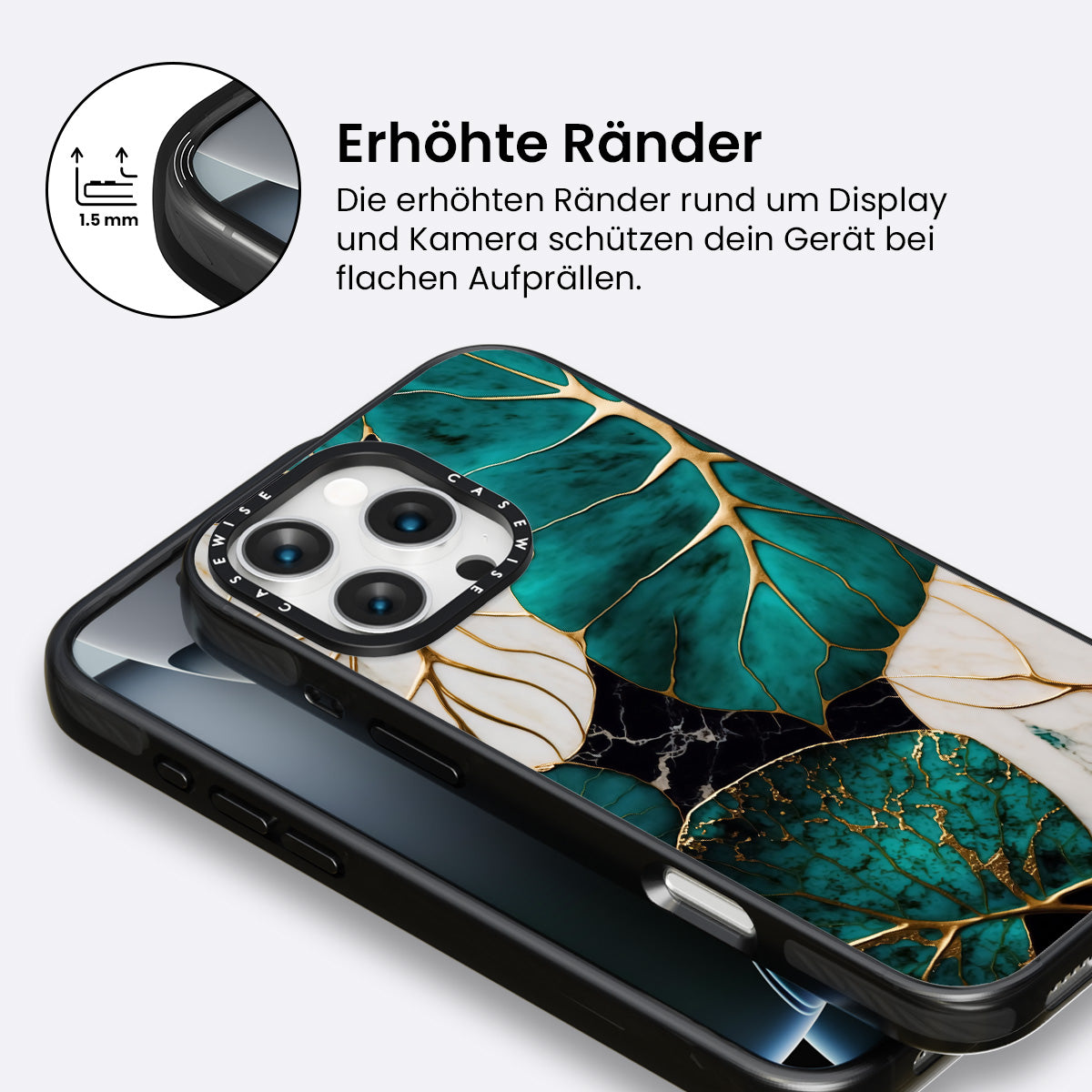 1.5 mm

Erhöhte Ränder

Die erhöhten Ränder rund um Display und Kamera schützen dein Gerät bei flachen Aufprällen.

CASEWISE CASEWISE