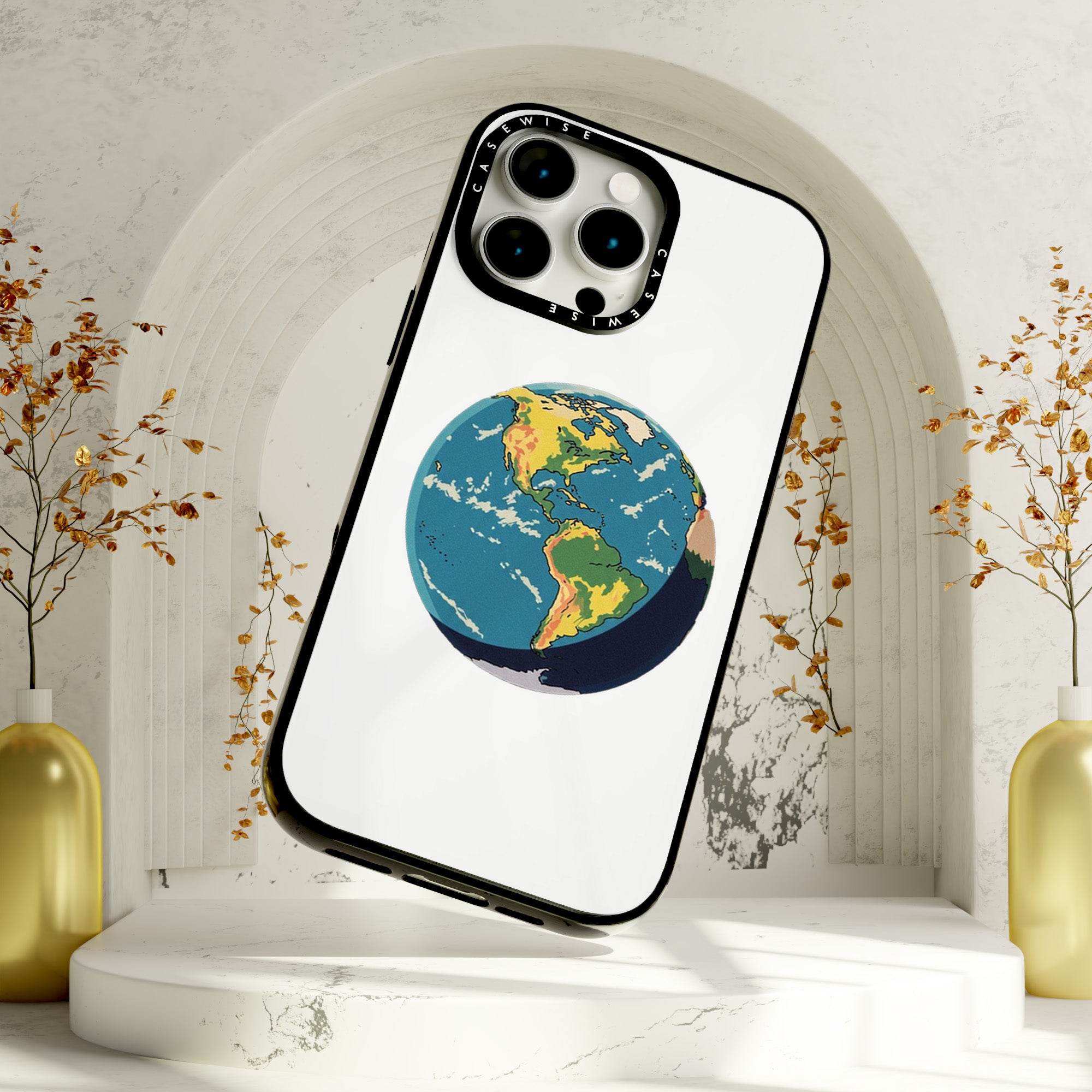 CASEWISE
CASEWISE