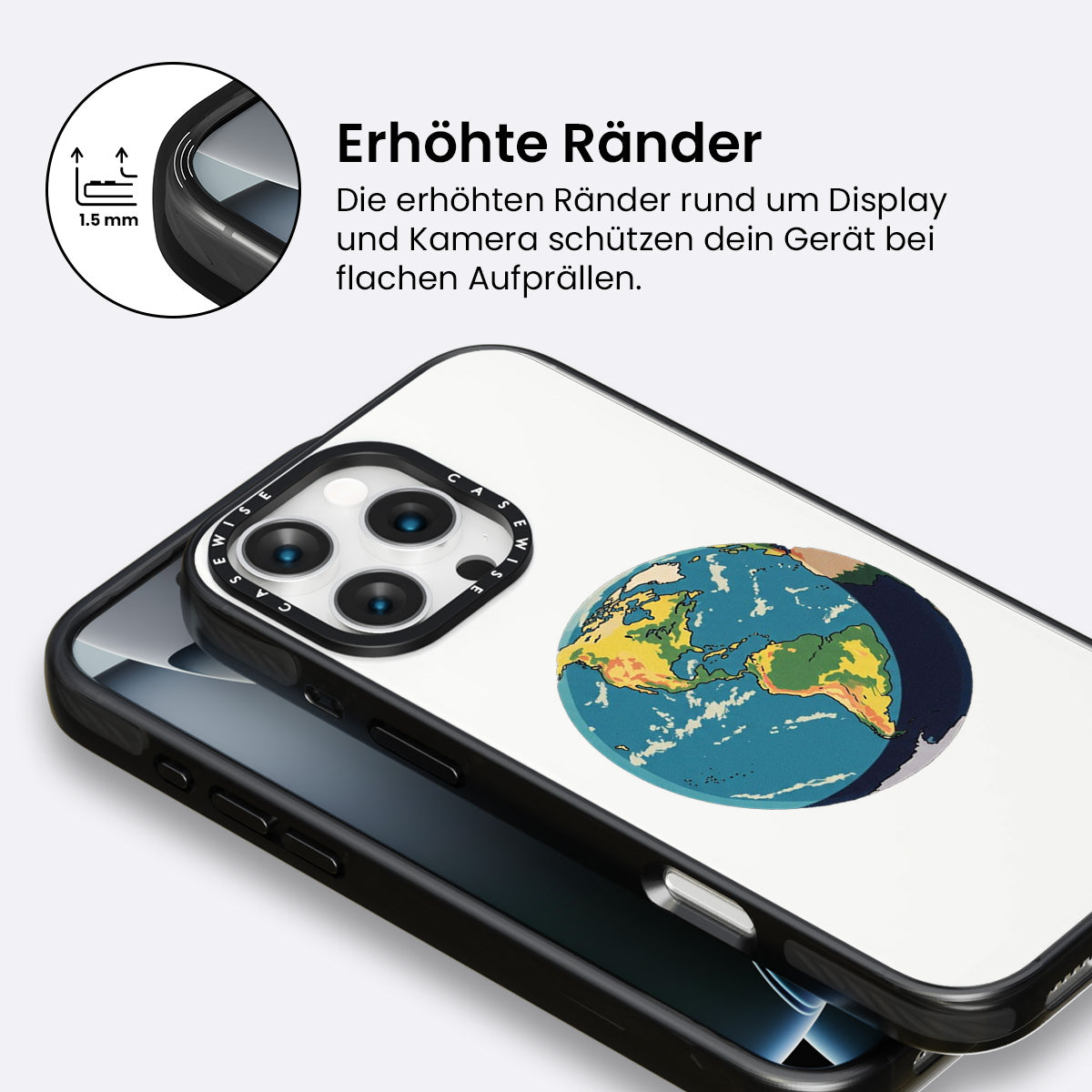 1.5 mm

Erhöhte Ränder

Die erhöhten Ränder rund um Display und Kamera schützen dein Gerät bei flachen Aufprällen.

CASEWISE CASEWISE