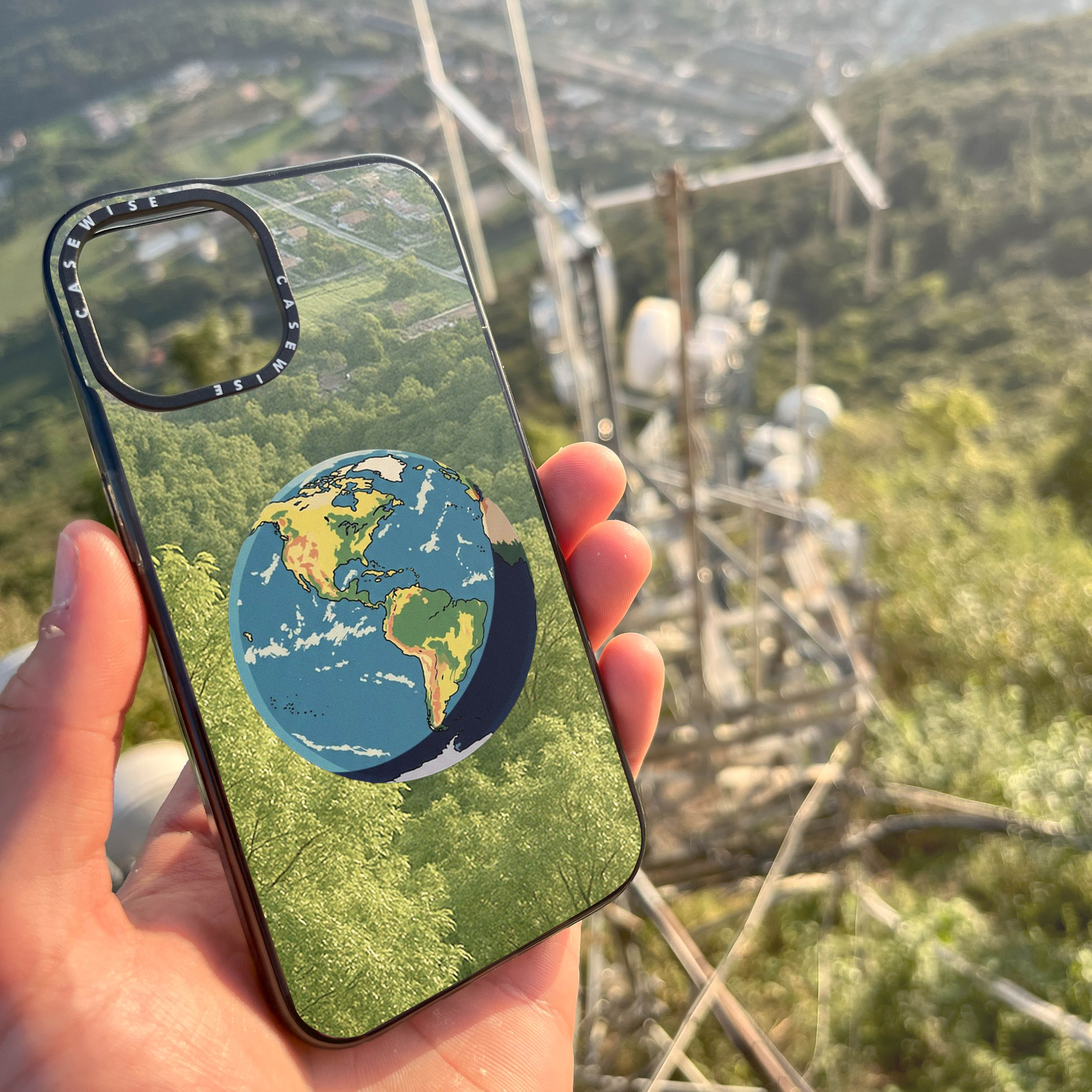 CASEWISE CASEWISE