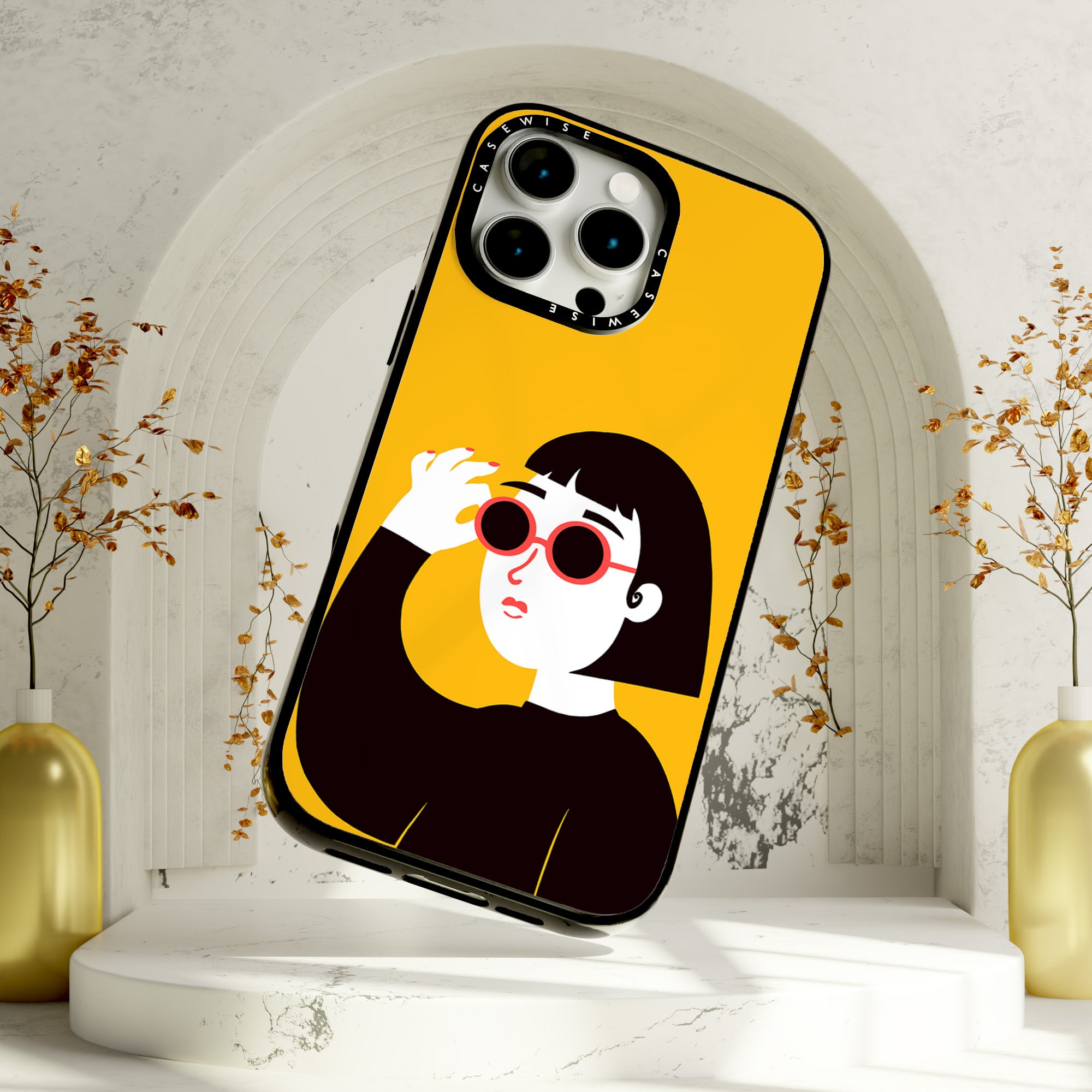 CASEWISE
CASEWISE