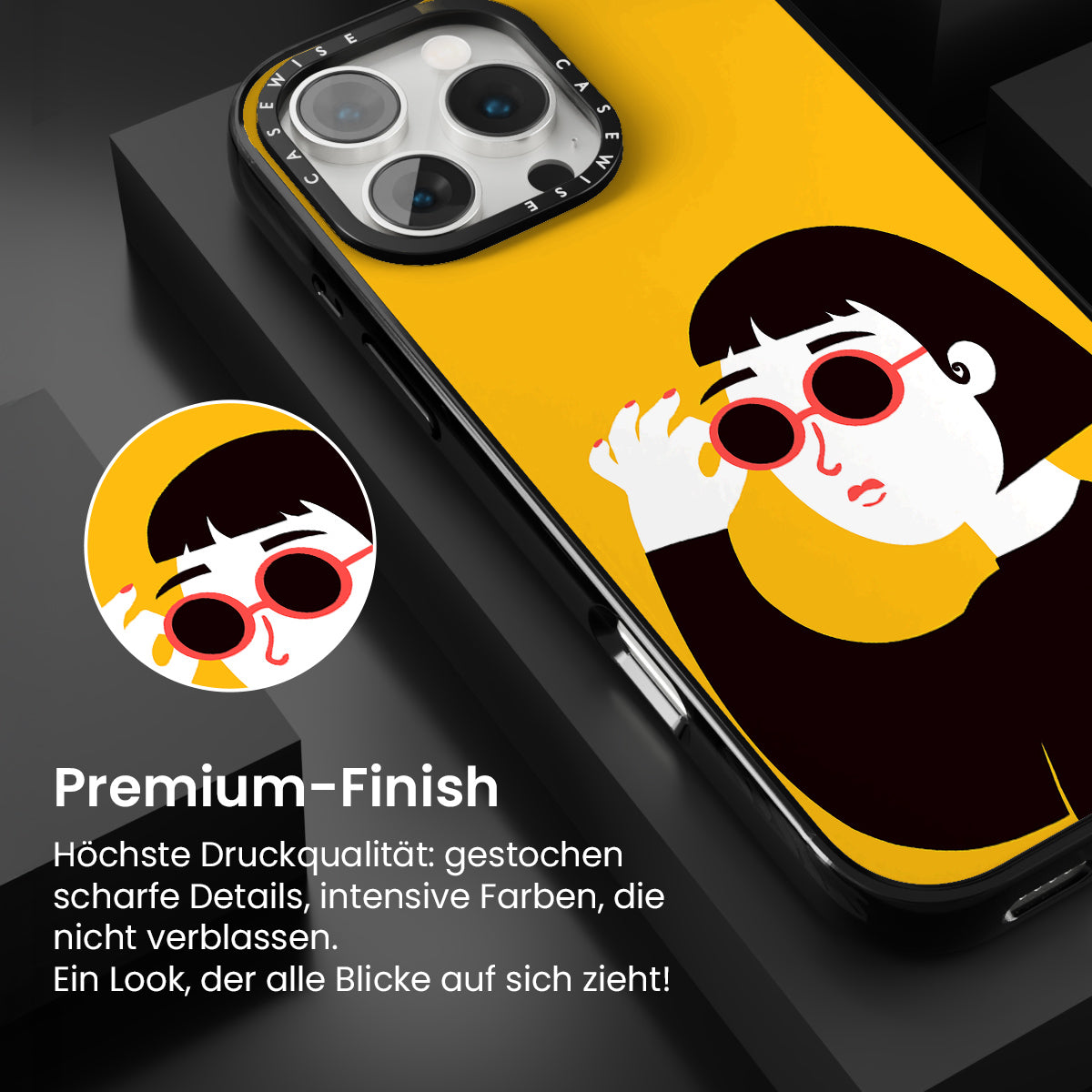 CASEWISE CASEWISE

Premium-Finish

Höchste Druckqualität: gestochen scharfe Details, intensive Farben, die nicht verblassen.
Ein Look, der alle Blicke auf sich zieht!