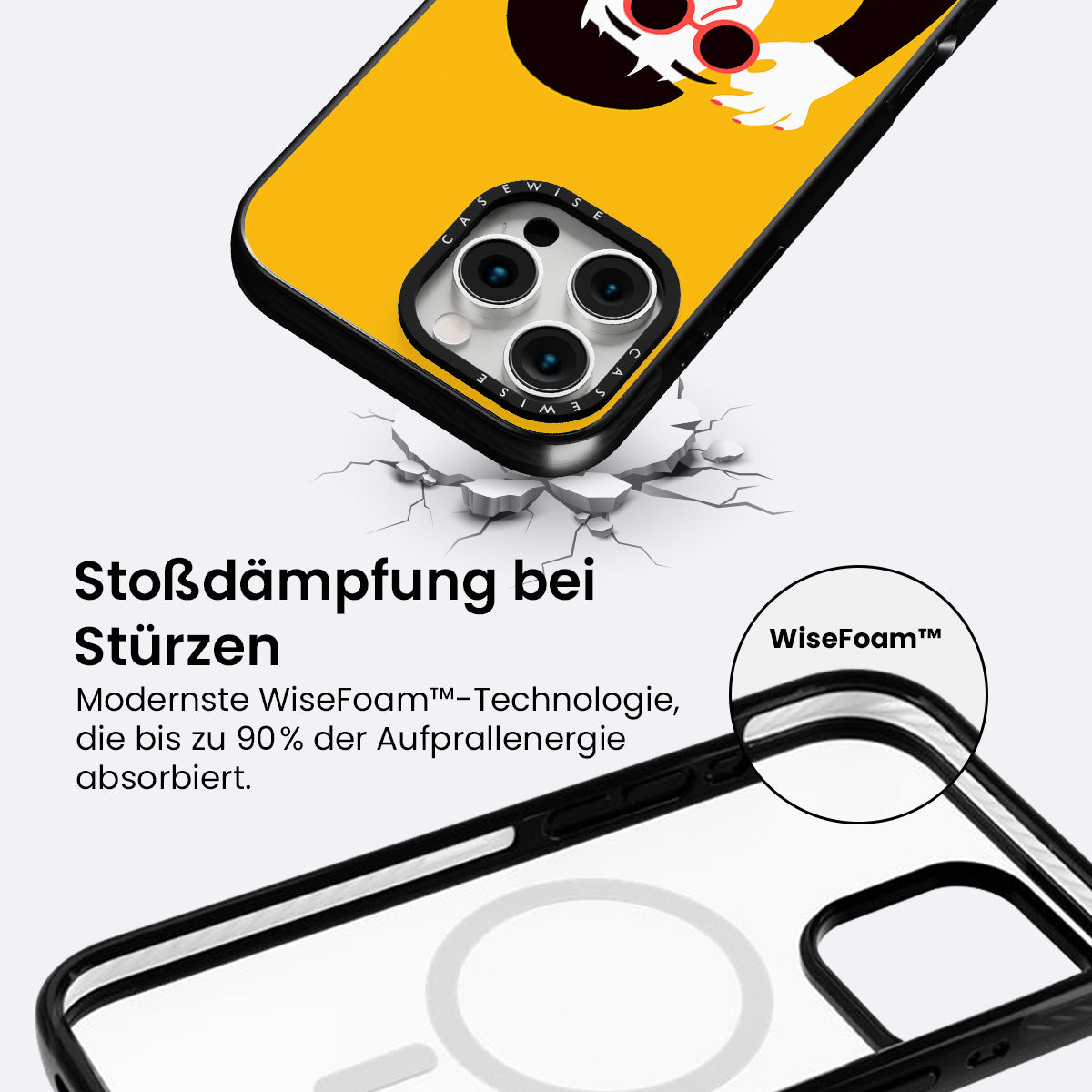 CASEWISE

CASEWISE

Stoßdämpfung bei Stürzen

Modernste WiseFoam™-Technologie, die bis zu 90% der Aufprallenergie absorbiert.

WiseFoam™