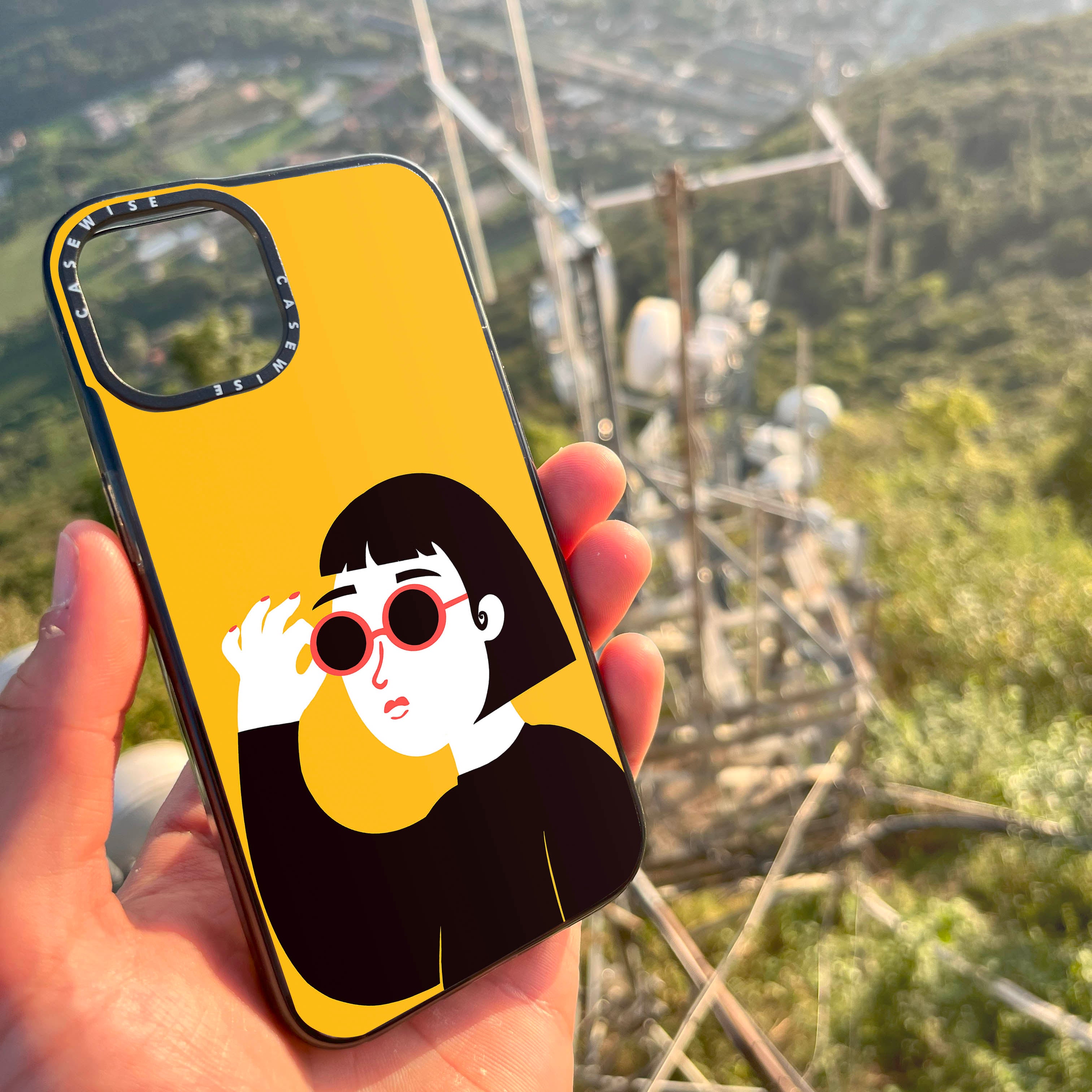 CASEWISE CASEWISE