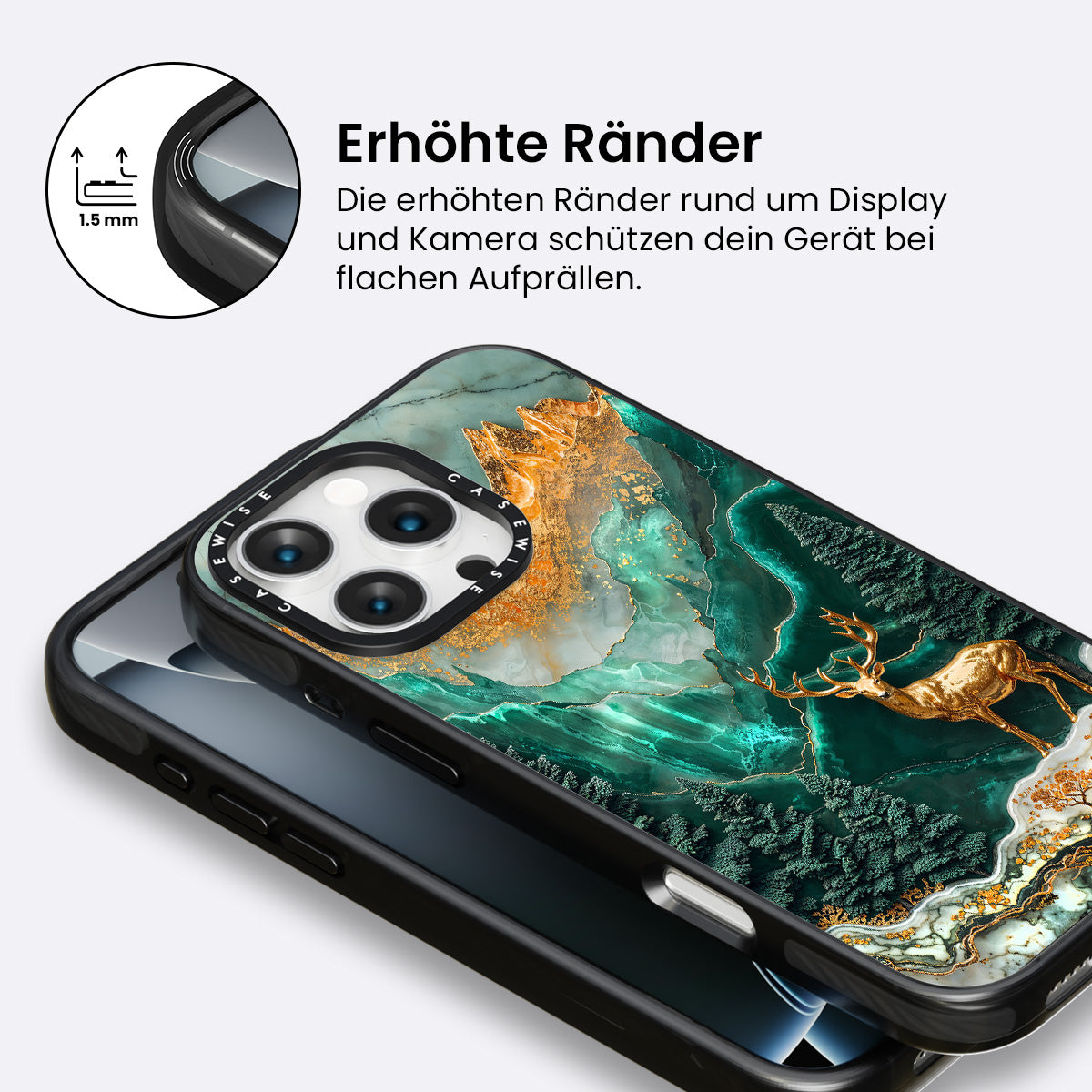 1.5 mm

Erhöhte Ränder

Die erhöhten Ränder rund um Display und Kamera schützen dein Gerät bei flachen Aufprällen.

CASEWISE CASEWISE