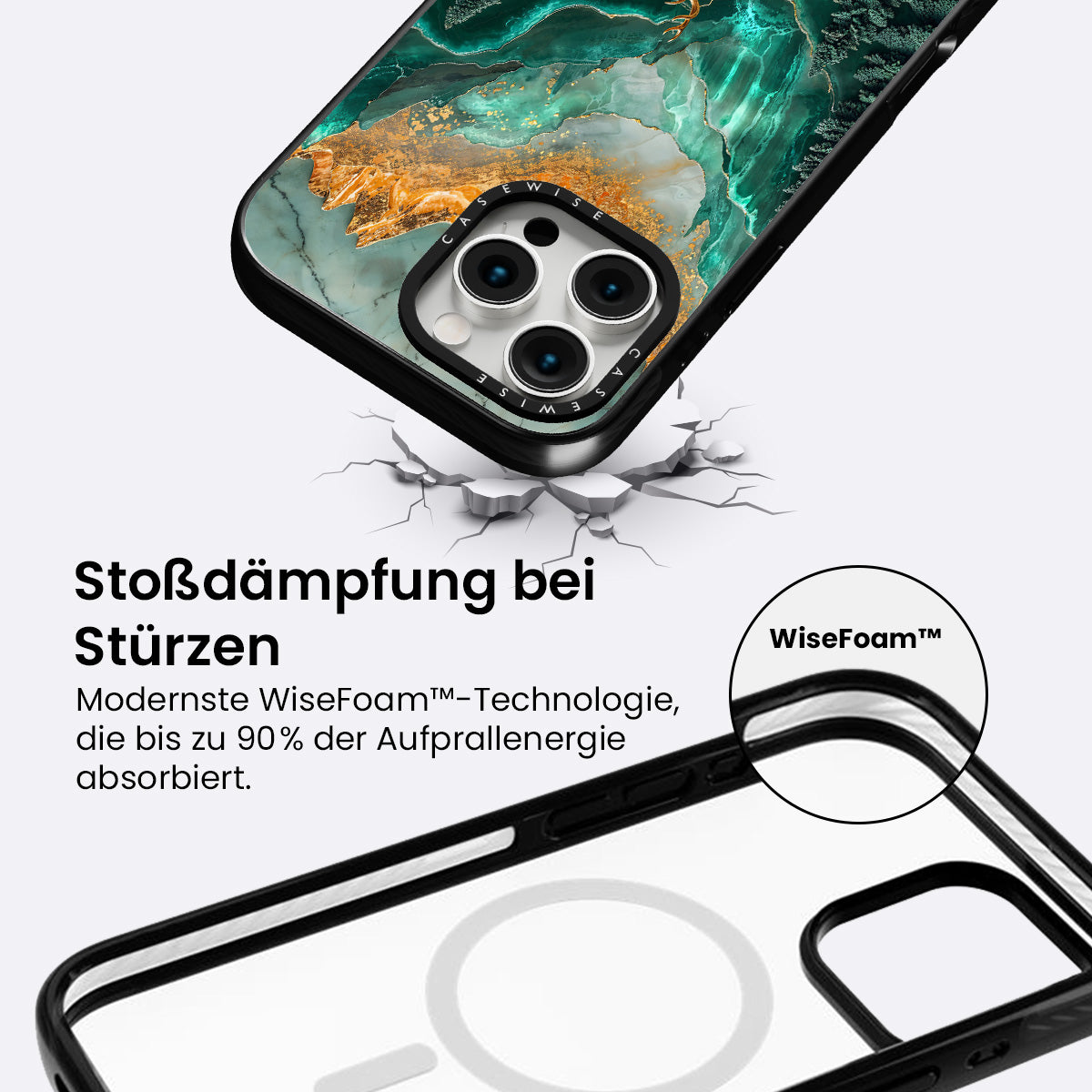 CASEWISE

CASEWISE

Stoßdämpfung bei Stürzen

Modernste WiseFoam™-Technologie, die bis zu 90% der Aufprallenergie absorbiert.

WiseFoam™