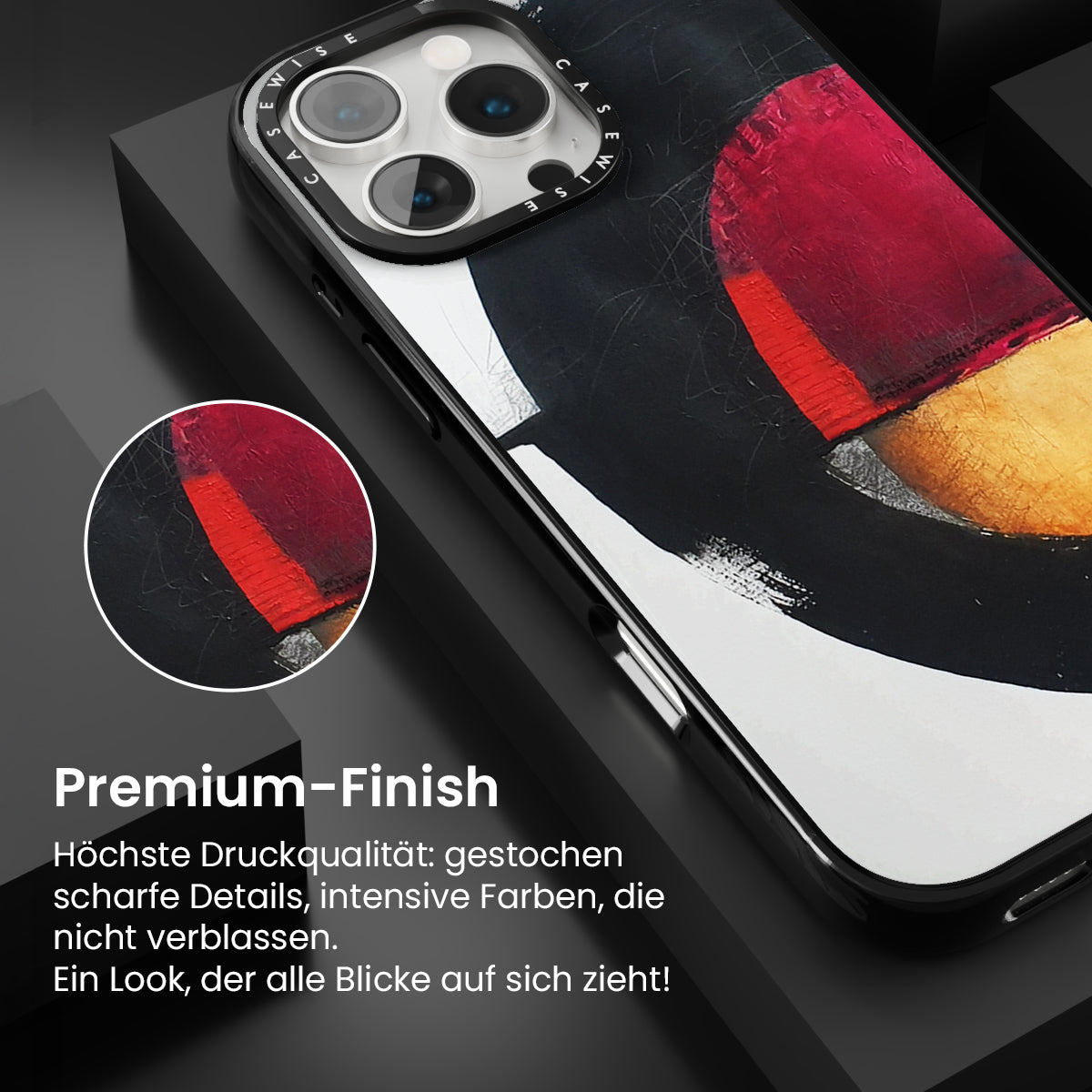 CASEWISE CASEWISE

Premium-Finish

Höchste Druckqualität: gestochen scharfe Details, intensive Farben, die nicht verblassen.
Ein Look, der alle Blicke auf sich zieht!