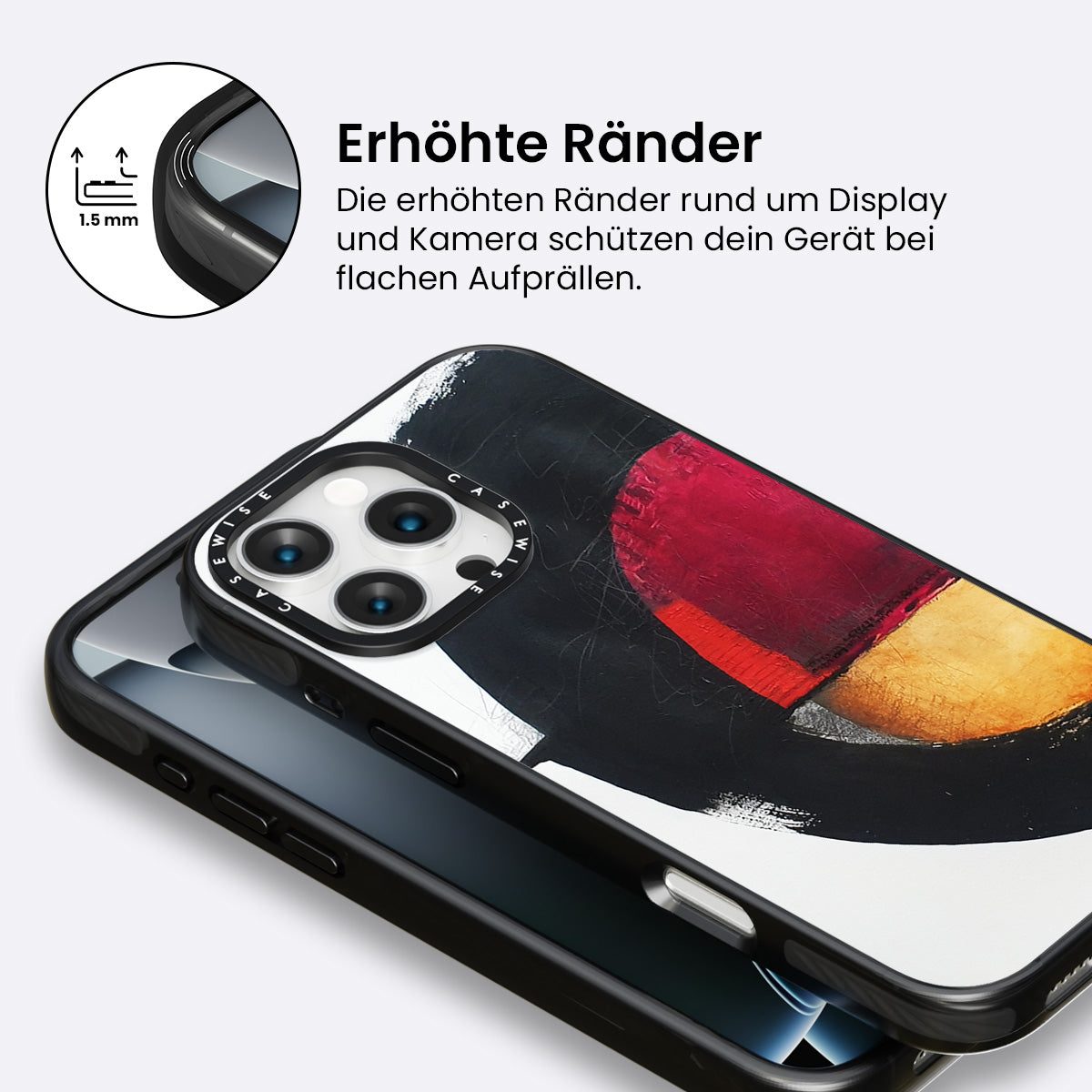 1.5 mm

Erhöhte Ränder

Die erhöhten Ränder rund um Display und Kamera schützen dein Gerät bei flachen Aufprällen.

CASEWISE CASEWISE