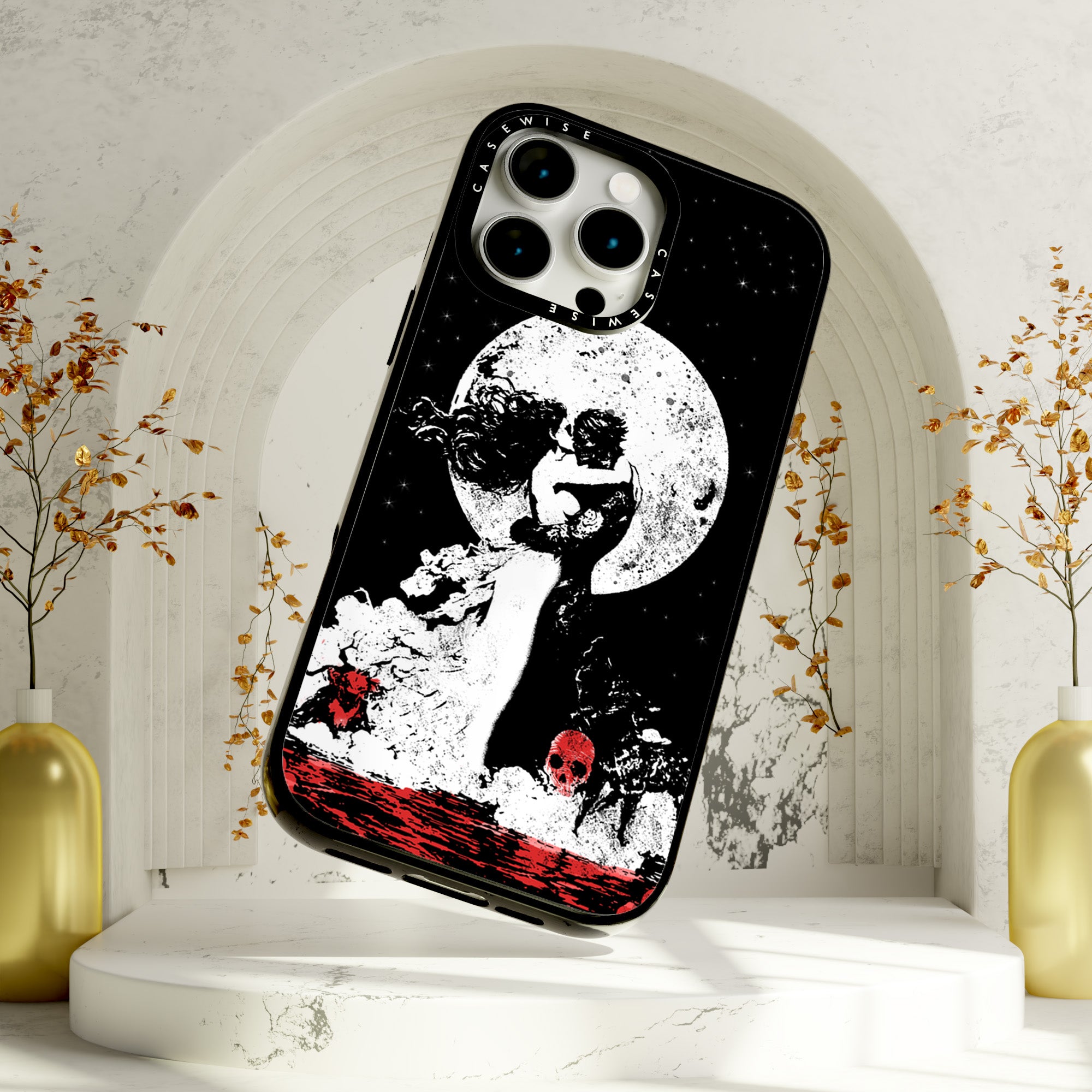 CASEWISE
CASEWISE