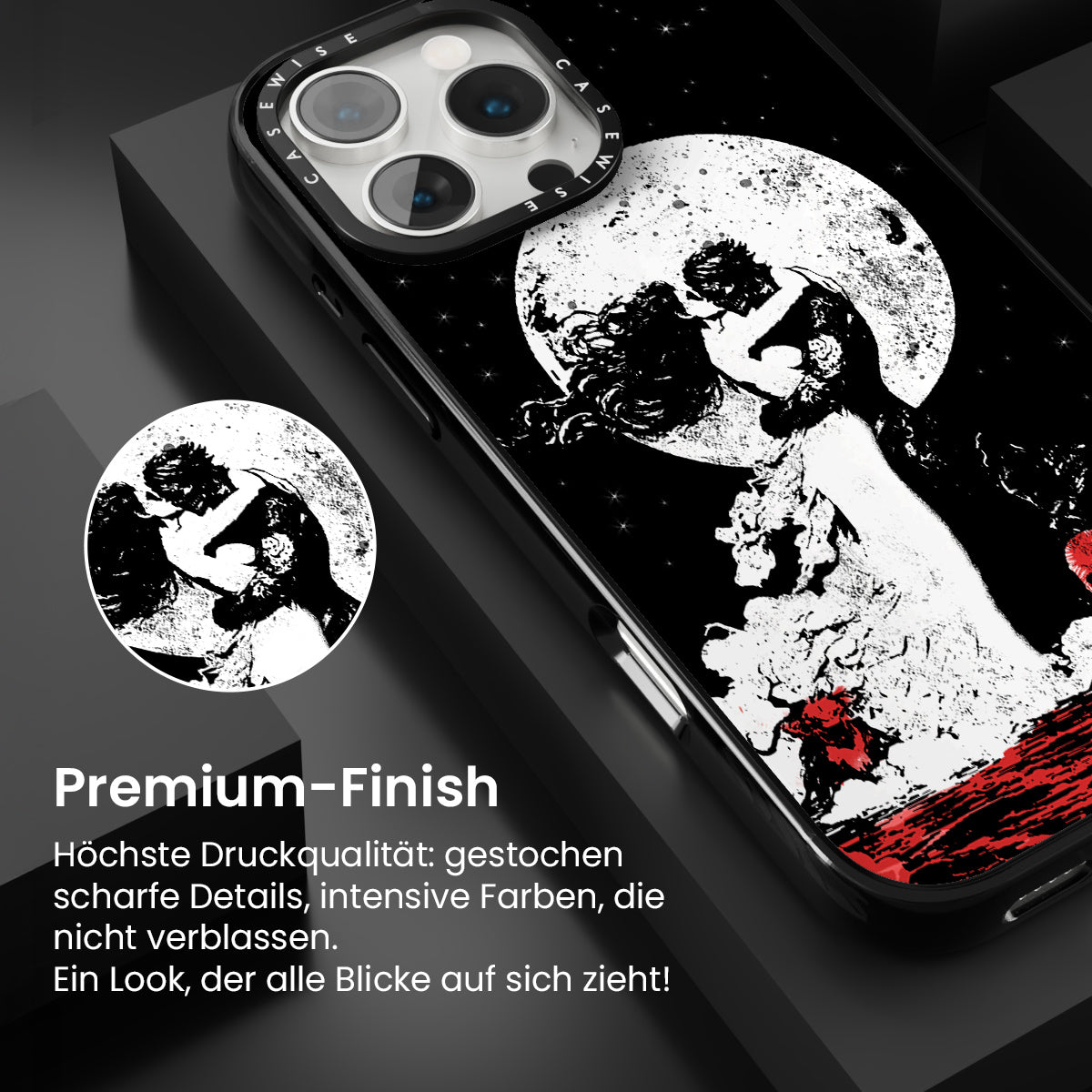 CASEWISE CASEWISE

Premium-Finish

Höchste Druckqualität: gestochen scharfe Details, intensive Farben, die nicht verblassen.
Ein Look, der alle Blicke auf sich zieht!