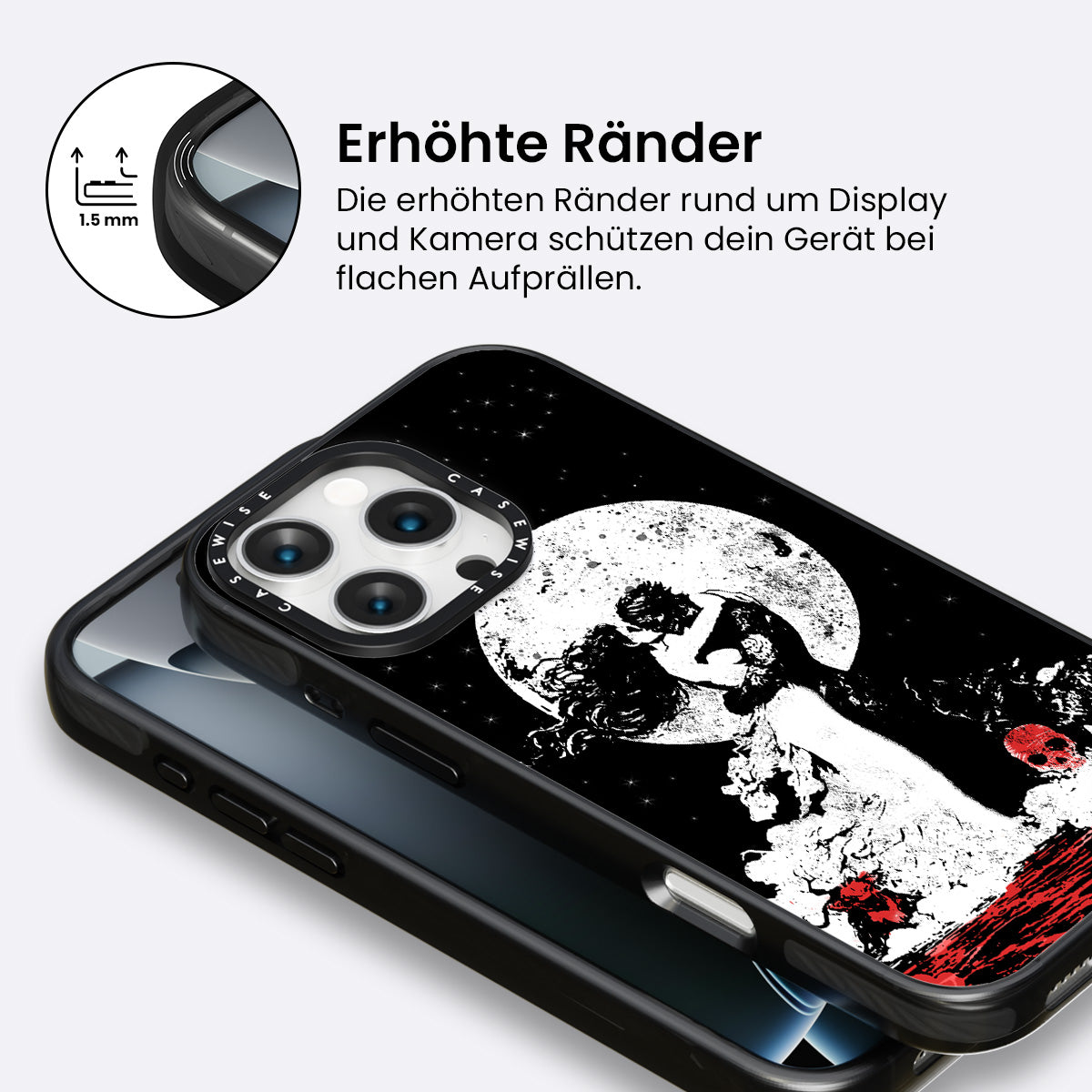 1.5 mm

Erhöhte Ränder

Die erhöhten Ränder rund um Display und Kamera schützen dein Gerät bei flachen Aufprällen.

CASEWISE CASEWISE