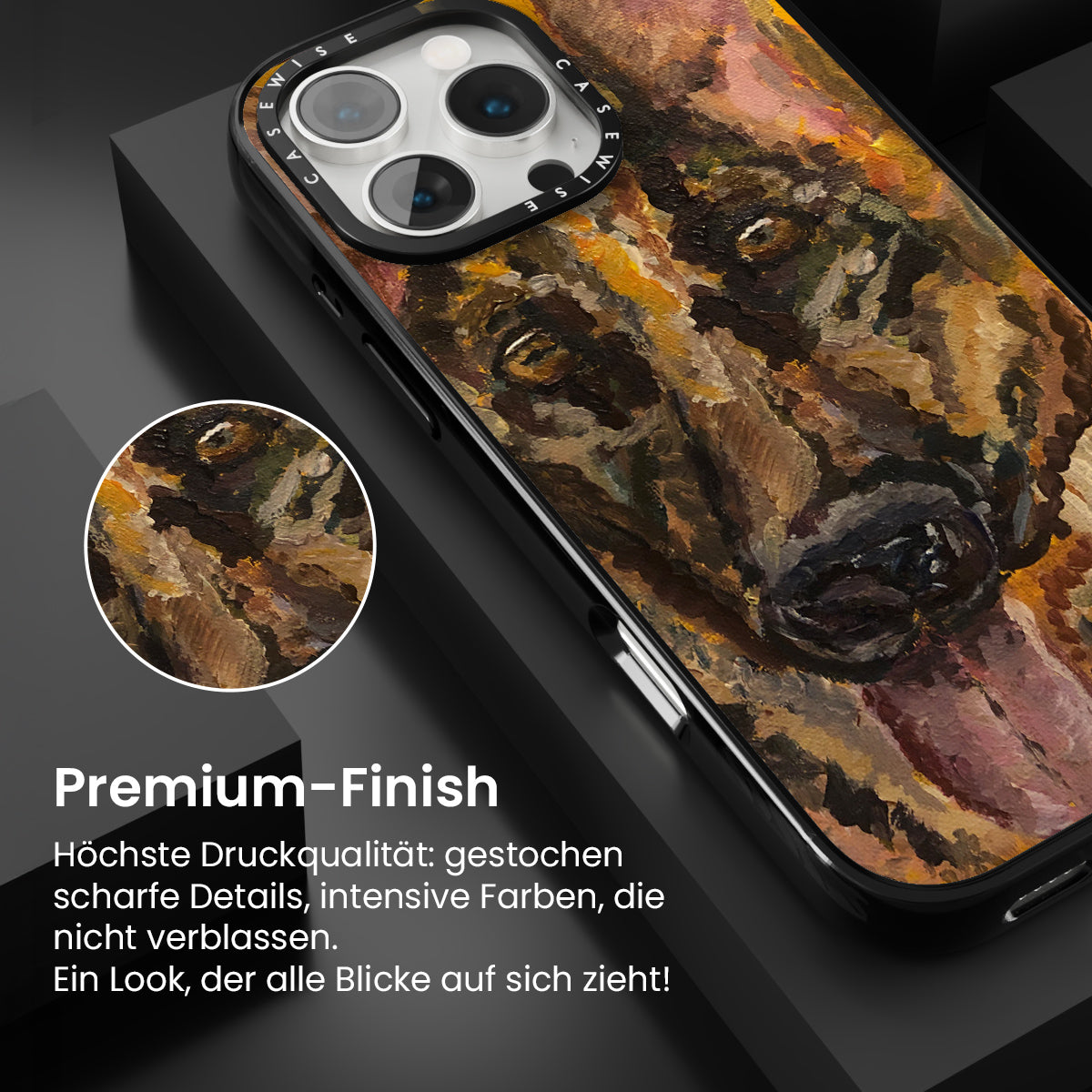 CASEWISE CASEWISE

Premium-Finish

Höchste Druckqualität: gestochen scharfe Details, intensive Farben, die nicht verblassen.
Ein Look, der alle Blicke auf sich zieht!