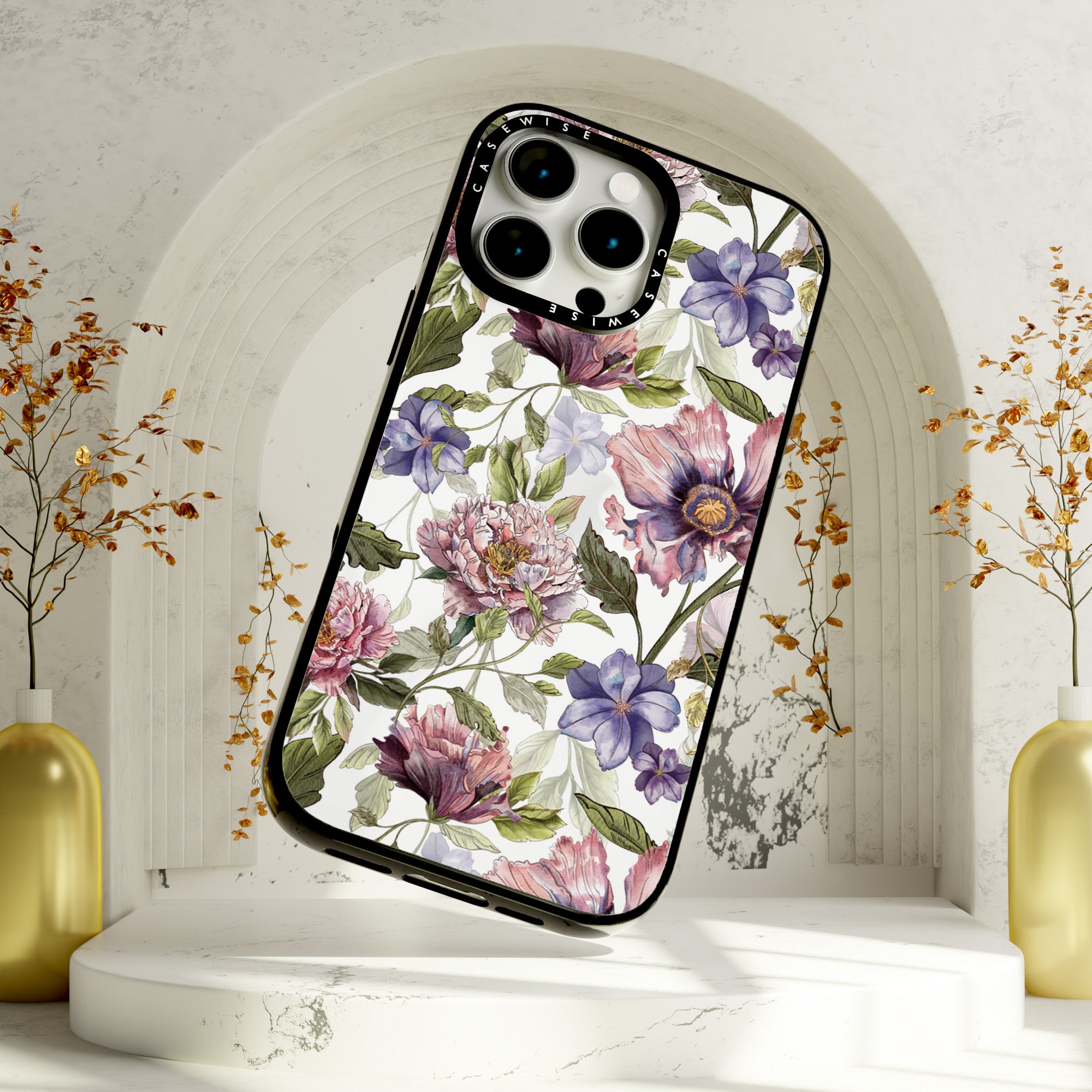 CASEWISE
CASEWISE