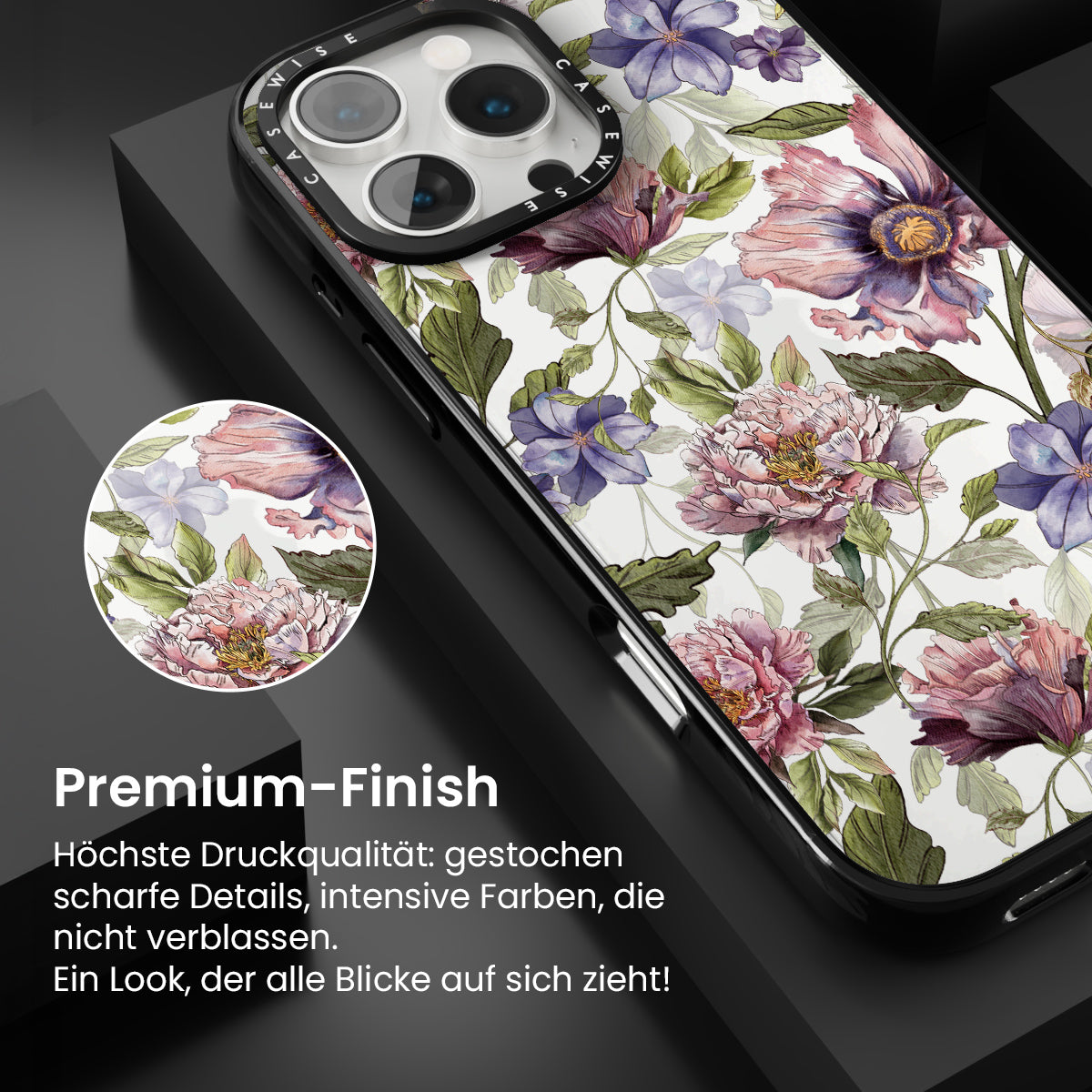 CASEWISE CASEWISE

Premium-Finish

Höchste Druckqualität: gestochen scharfe Details, intensive Farben, die nicht verblassen.
Ein Look, der alle Blicke auf sich zieht!